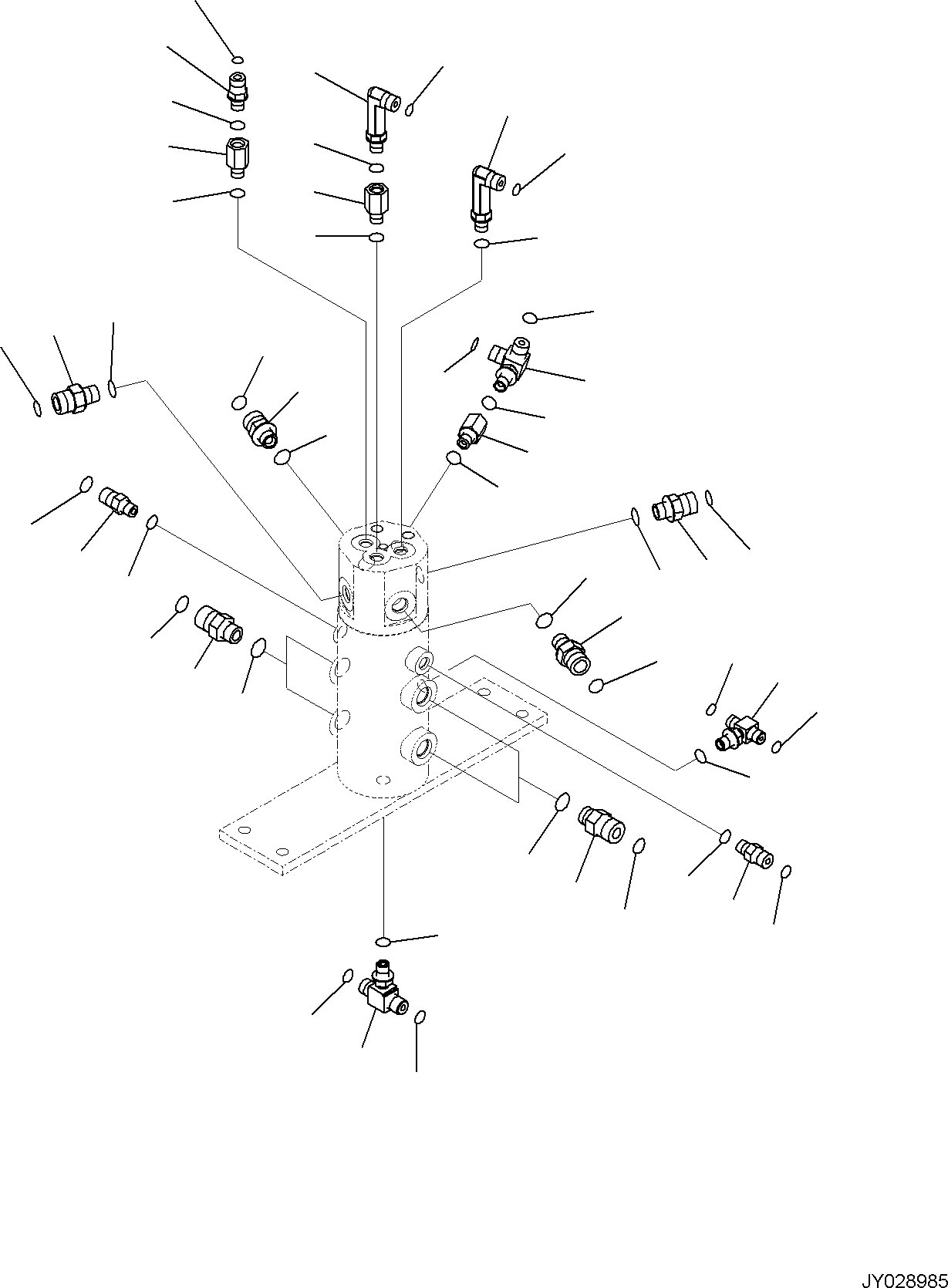 JY028985