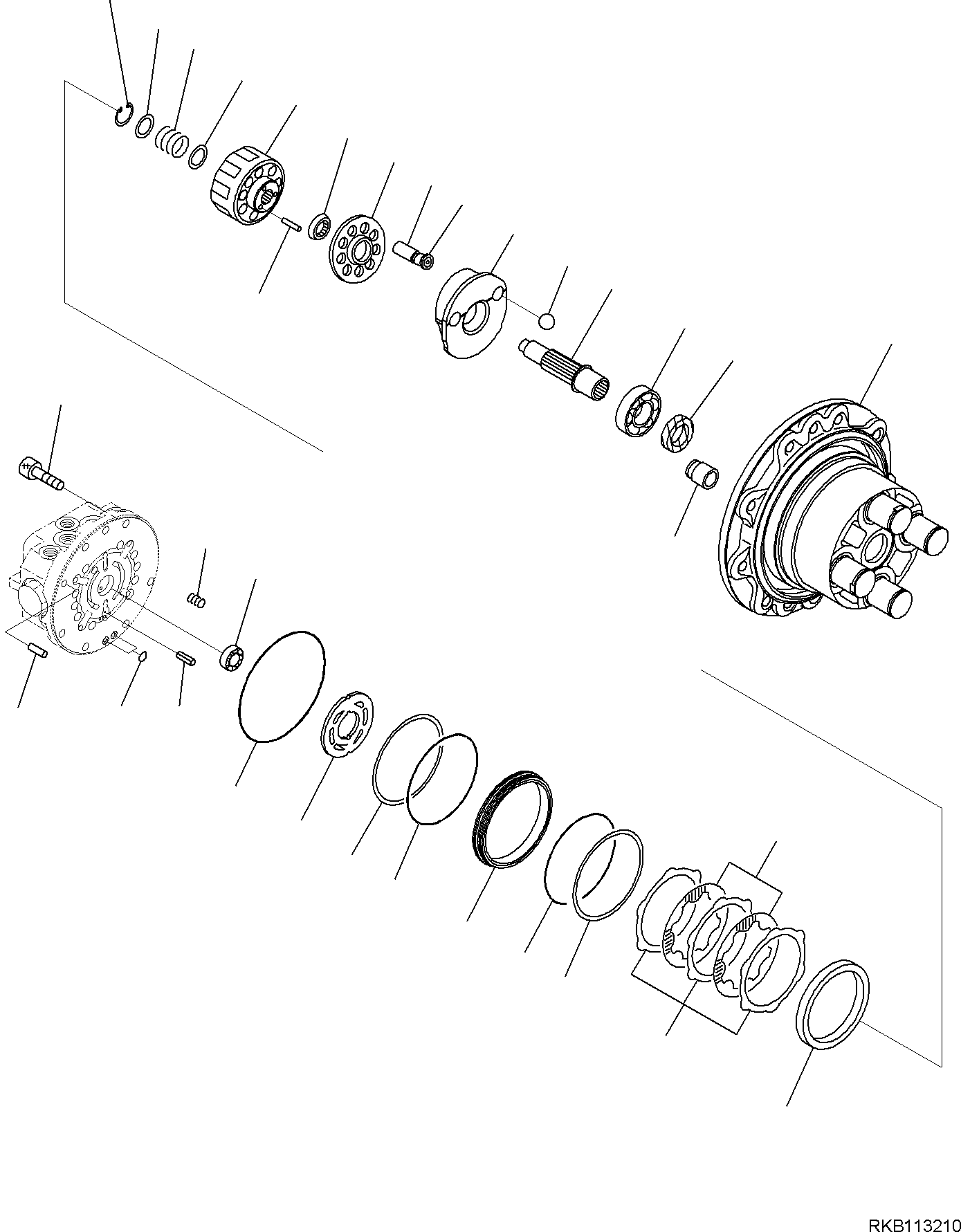 RKB113210