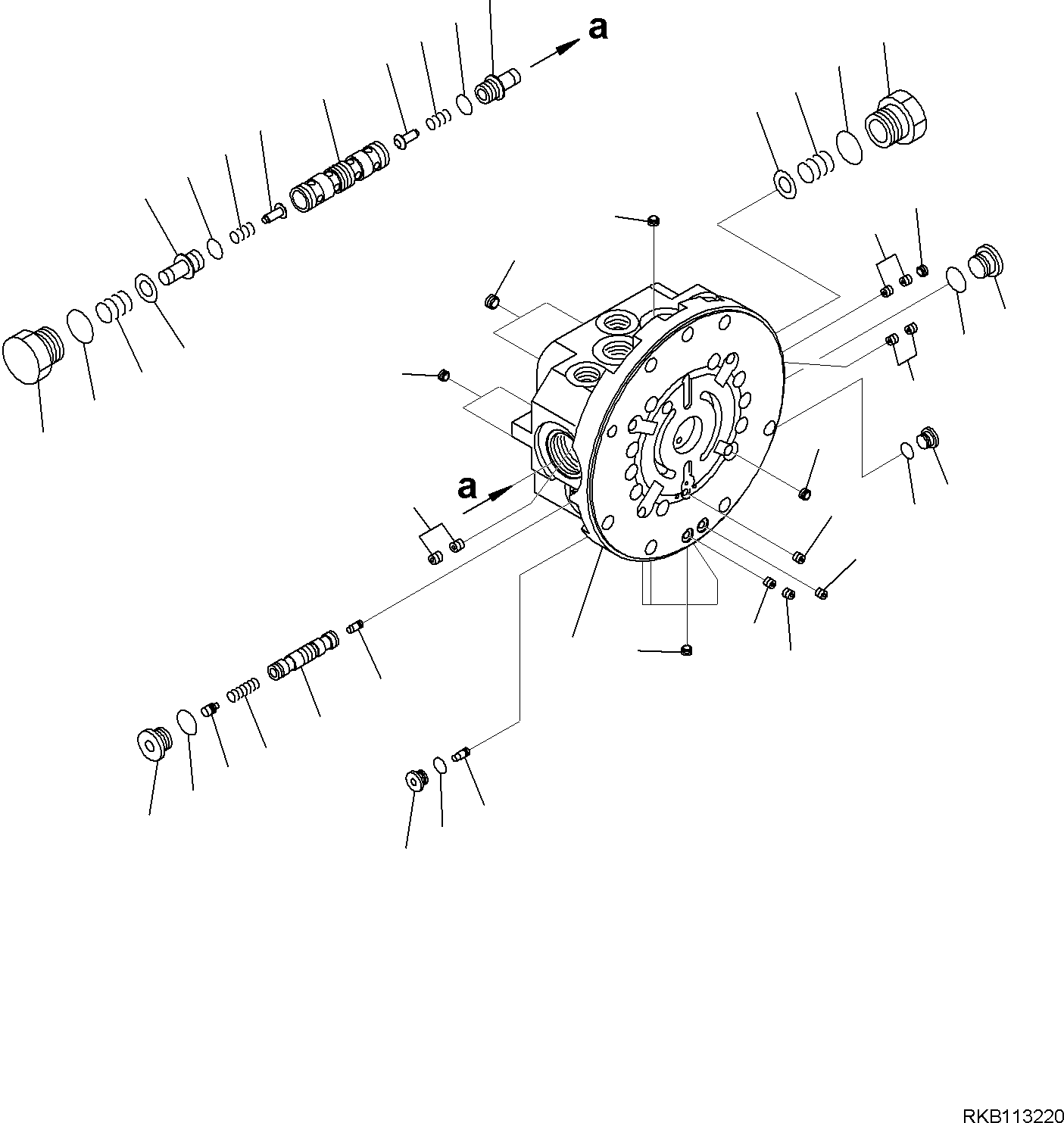 a

a

RKB113220