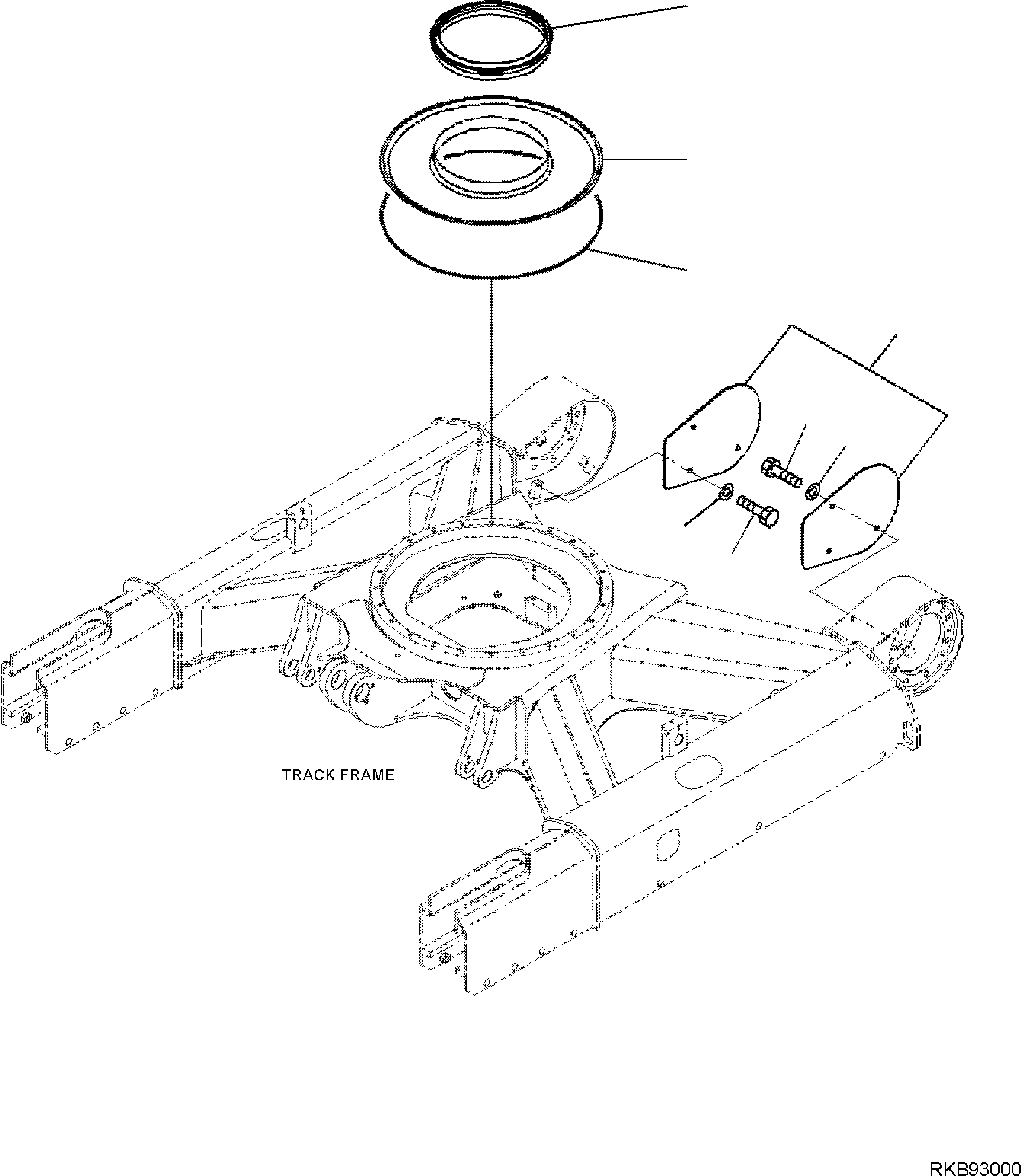 TRACK FRAME

RKB93000