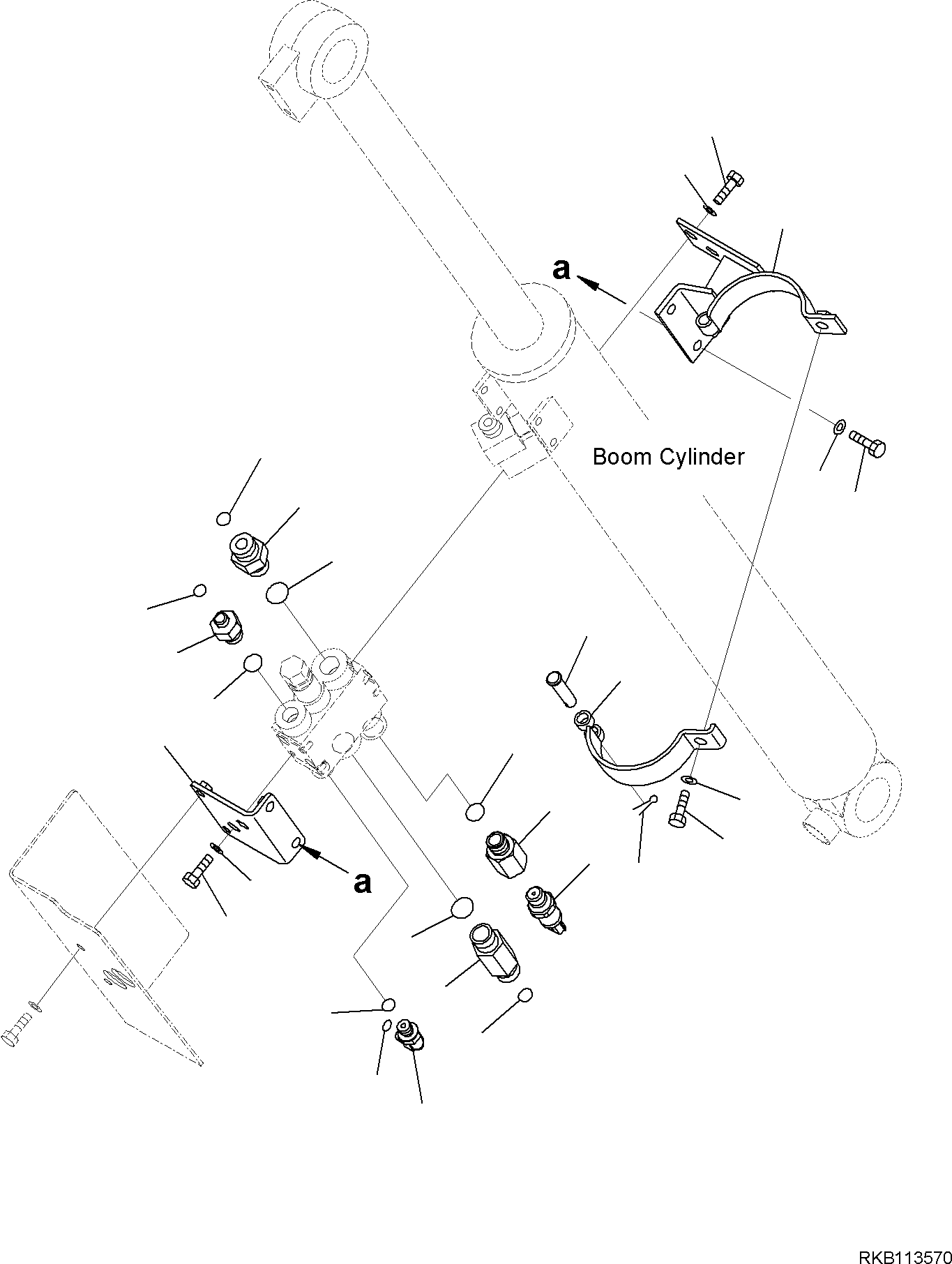 a

Boom Cylinder

a

RKB113570