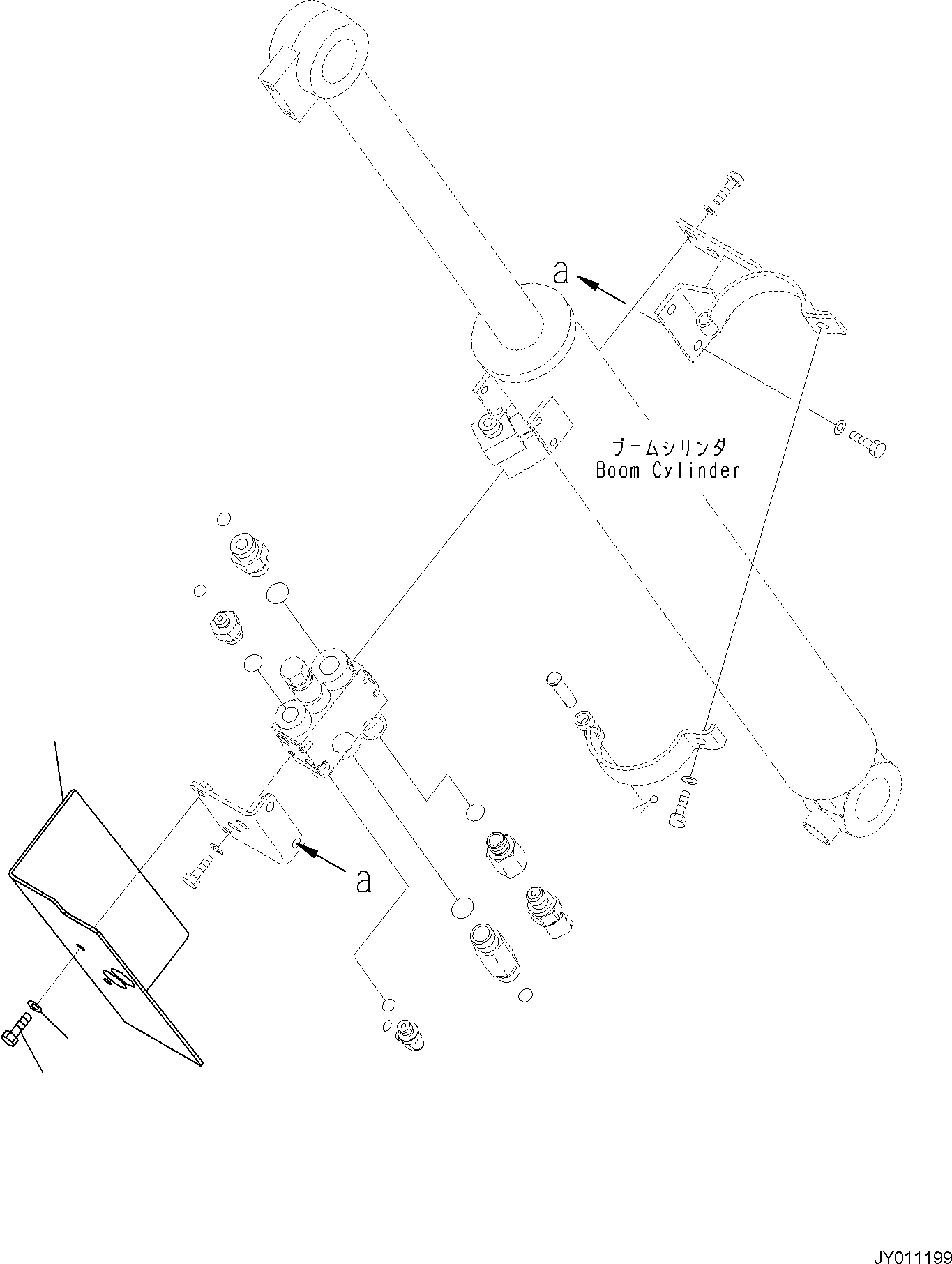 a

ブームシリンダ
Boom Cylinder

a

JY011199