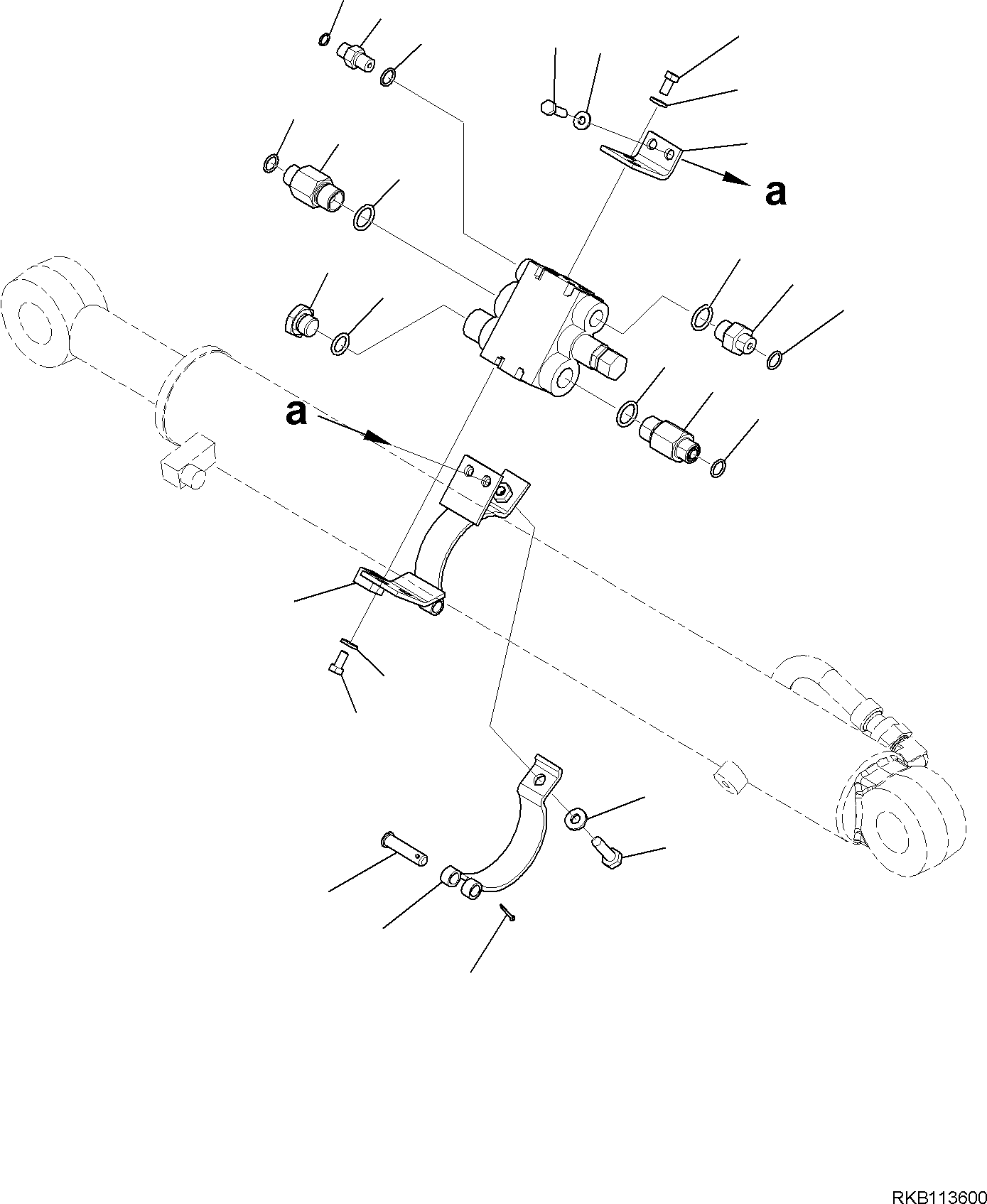 a

a

RKB113600