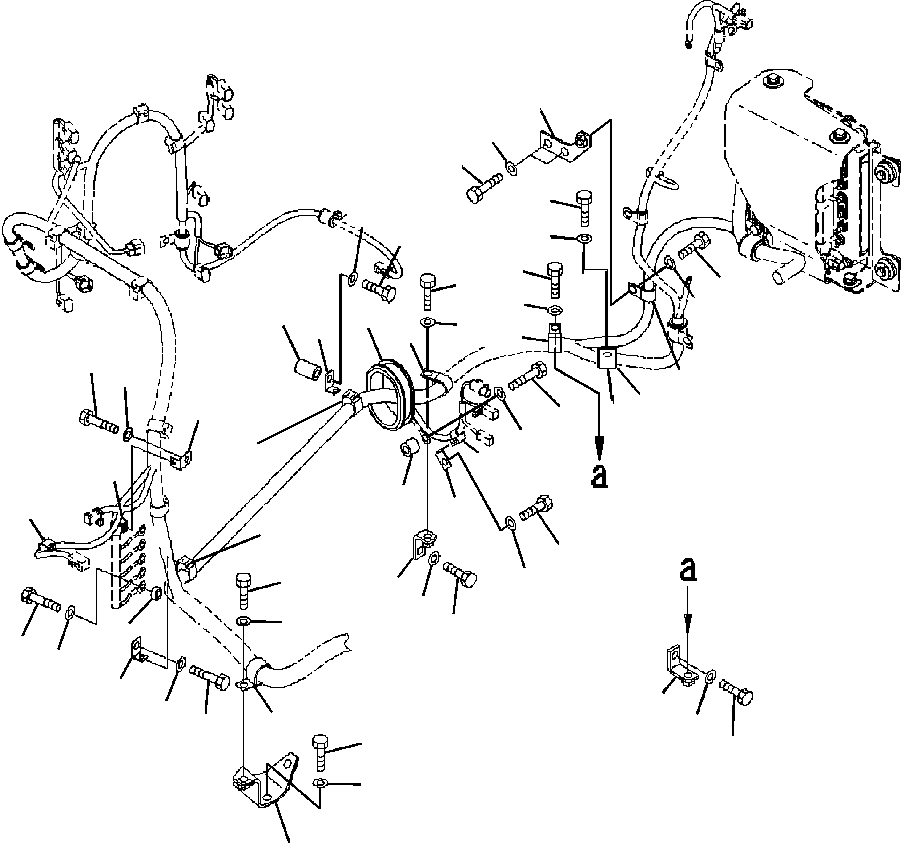 a

a