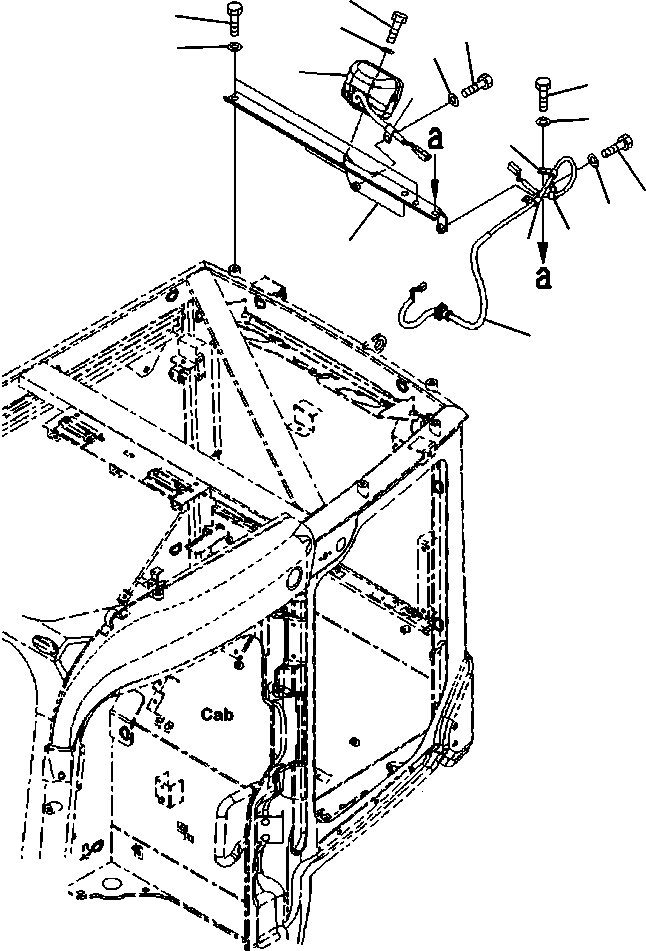 a
a
Cab