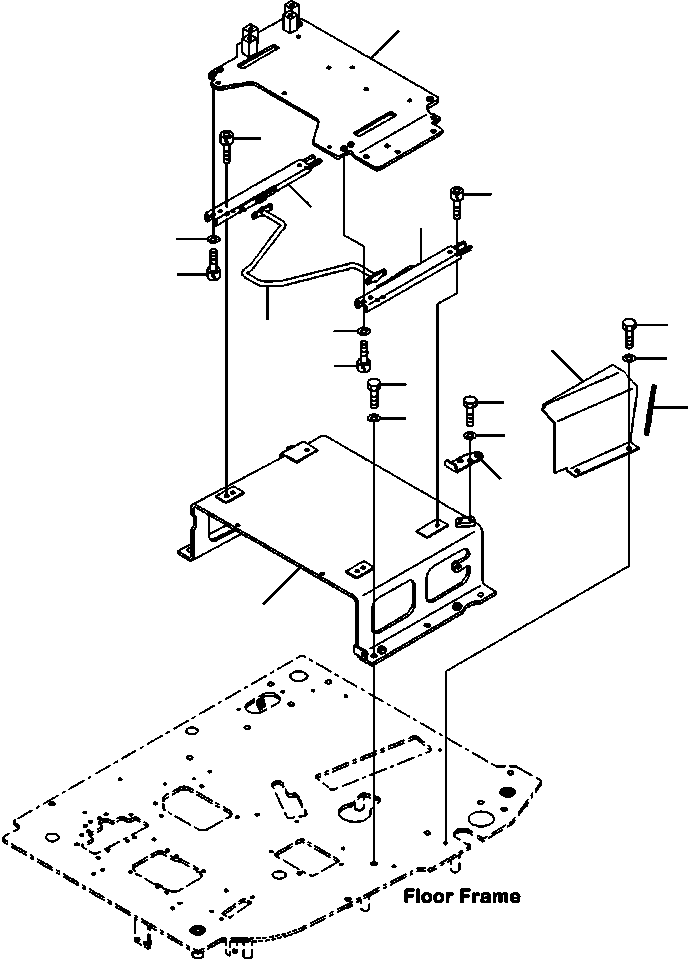 Floor Frame