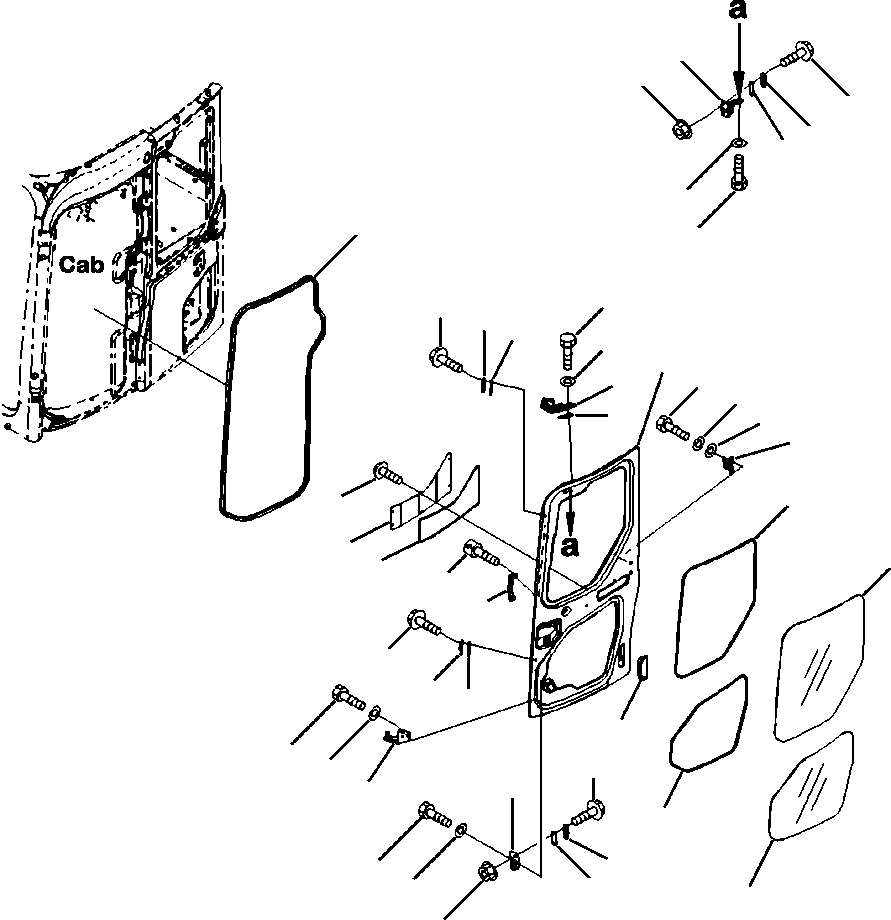 a
Cab
a