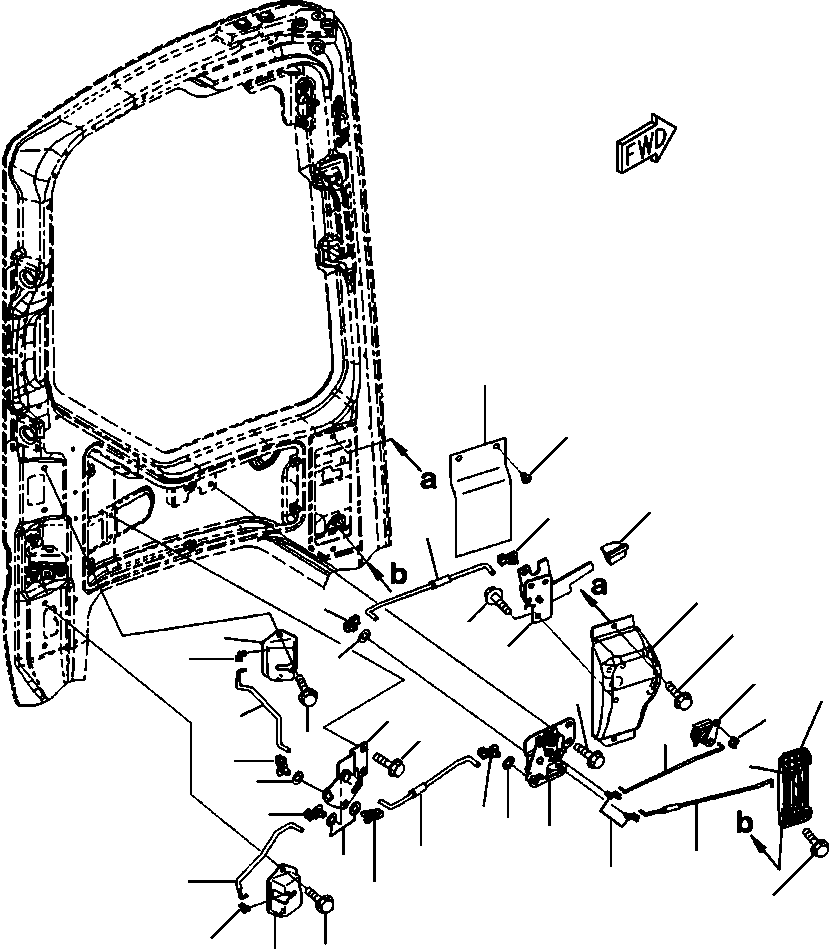 FWD
a
b
a
b