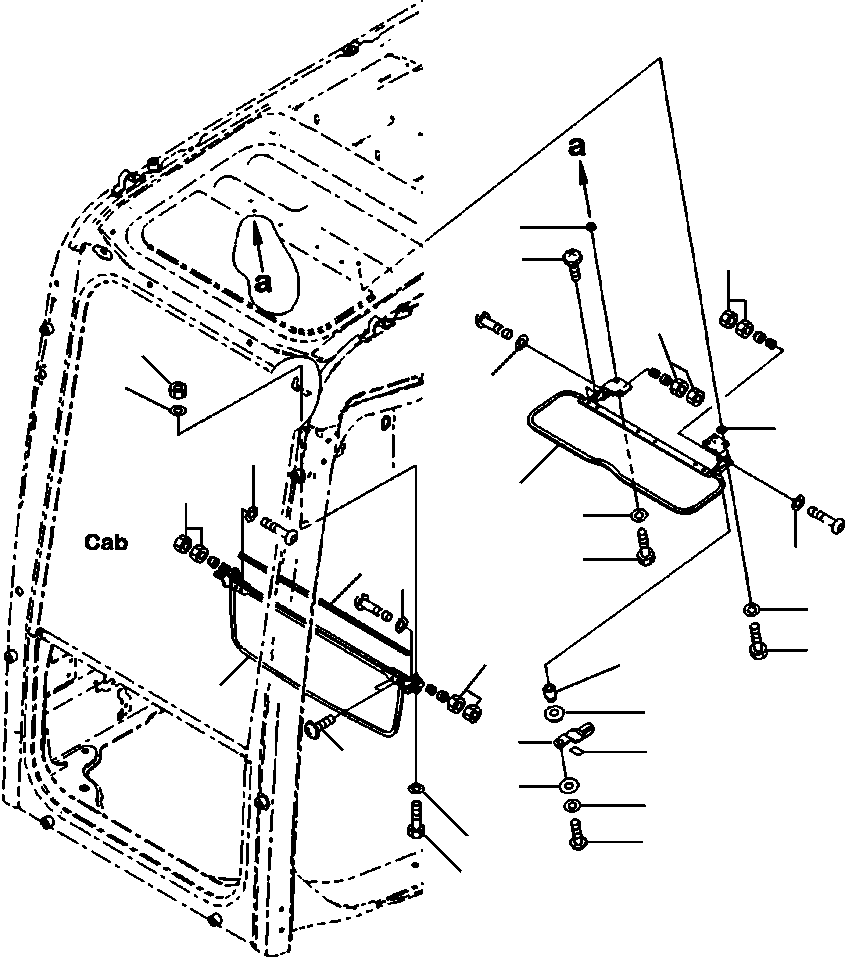 a

a

Cab