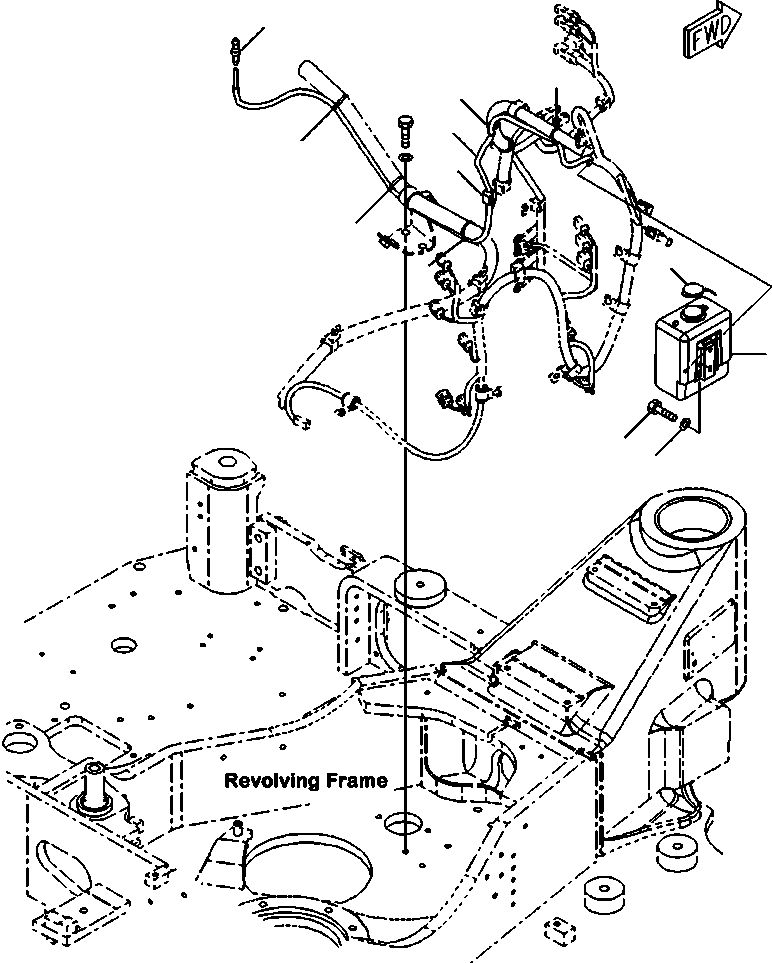 FWD

Revolving Frame