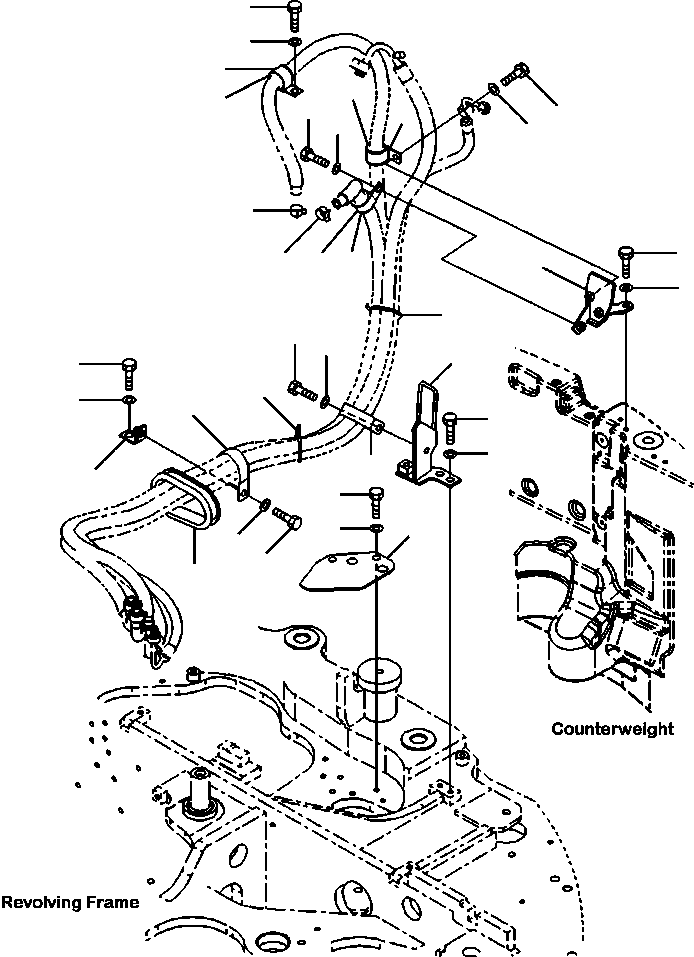 Counterweight

Revolving Frame