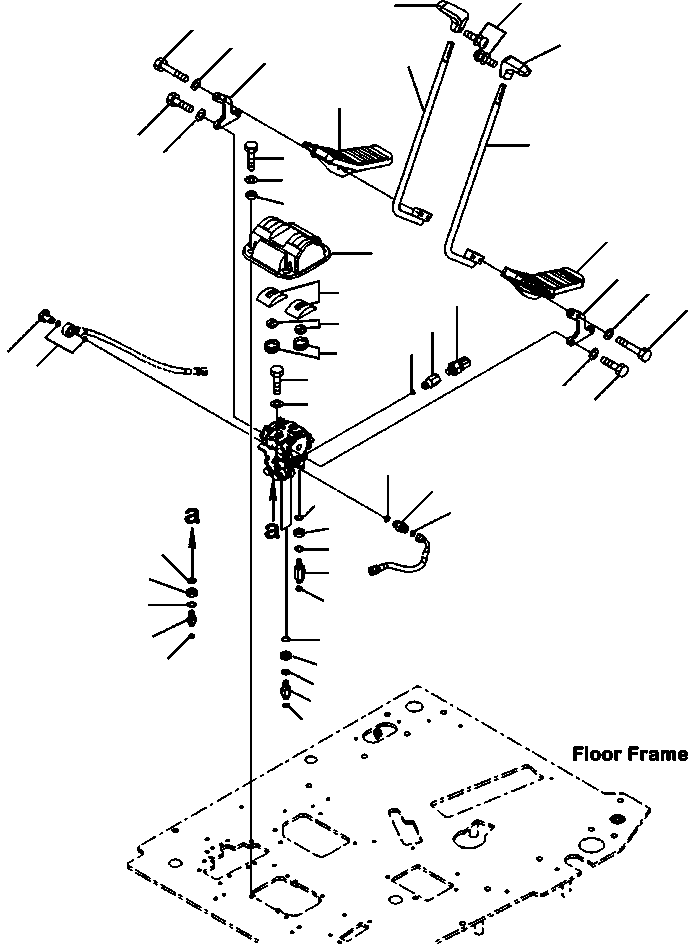 a

a

Floor Frame