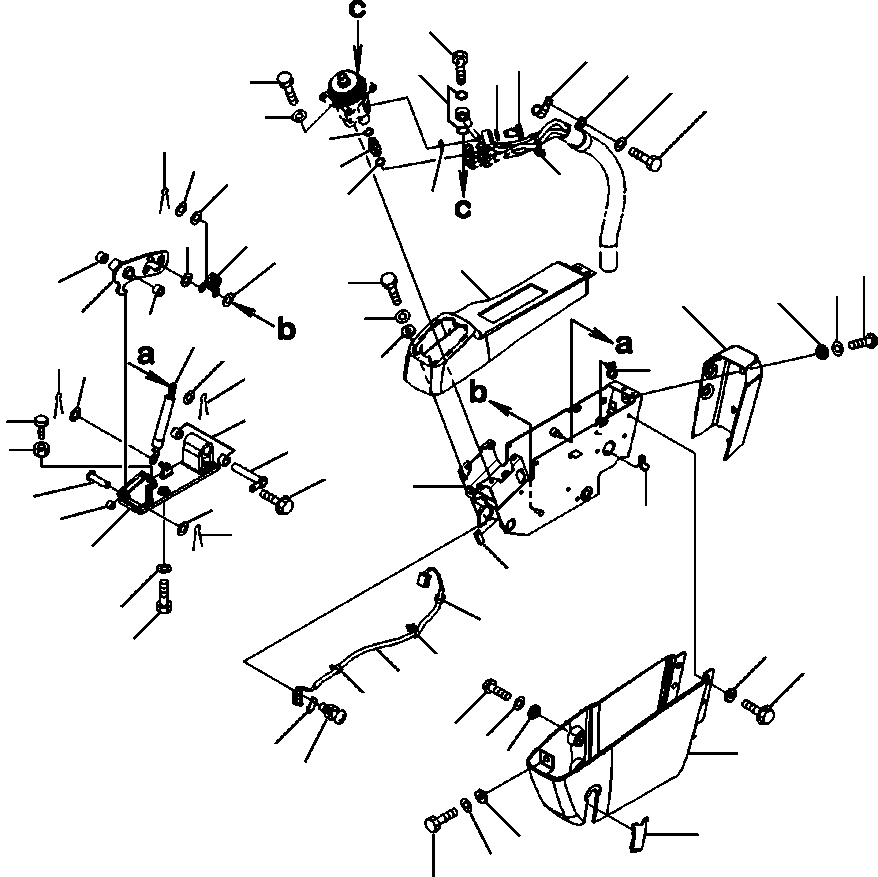 c
c
b
a
a
b