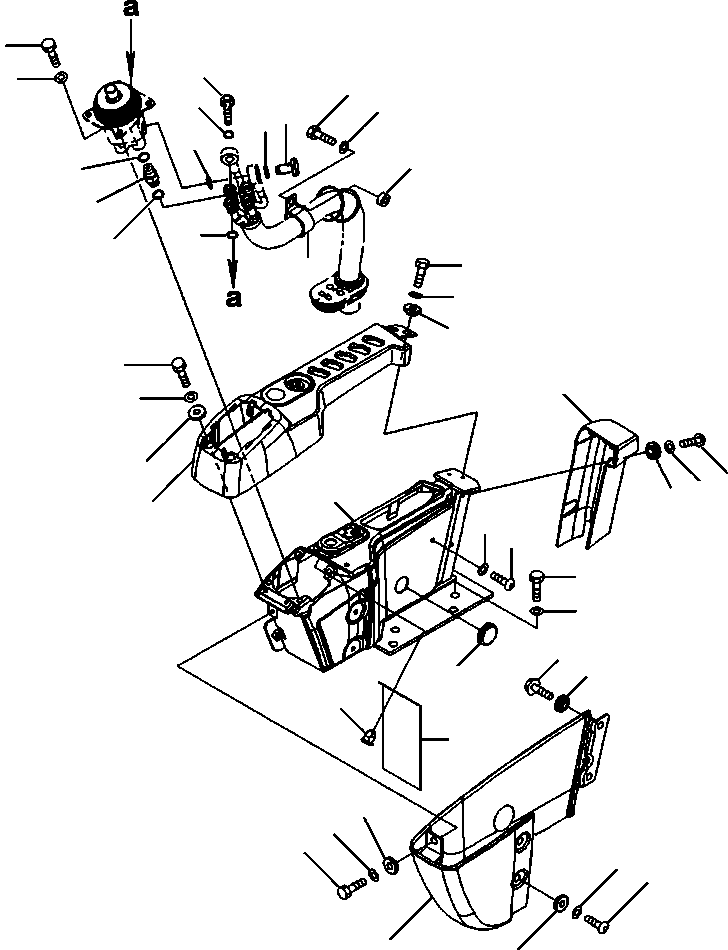 a

a