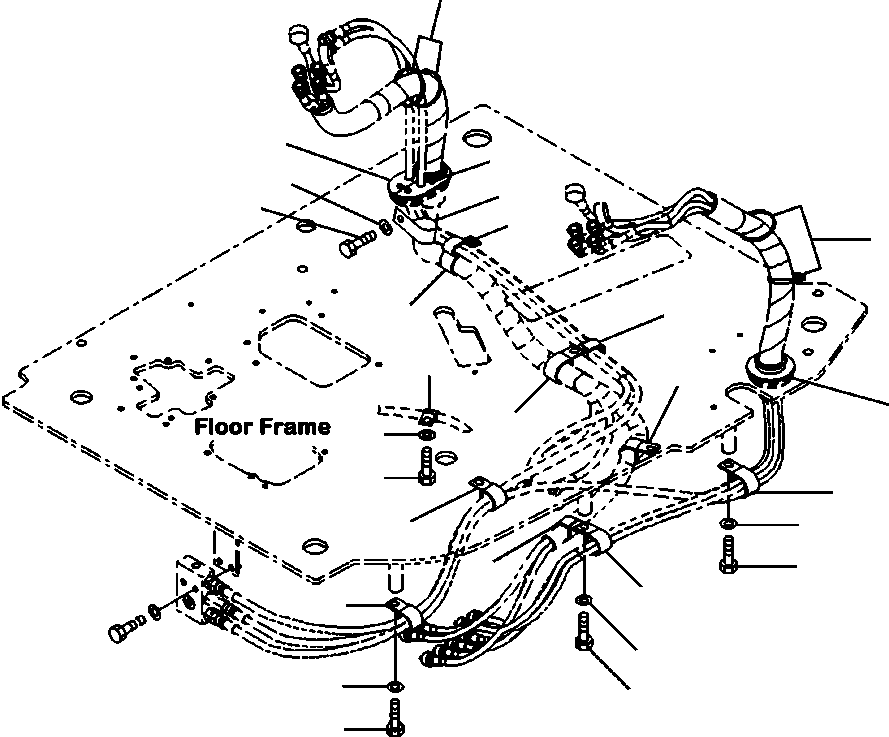 Floor Frame