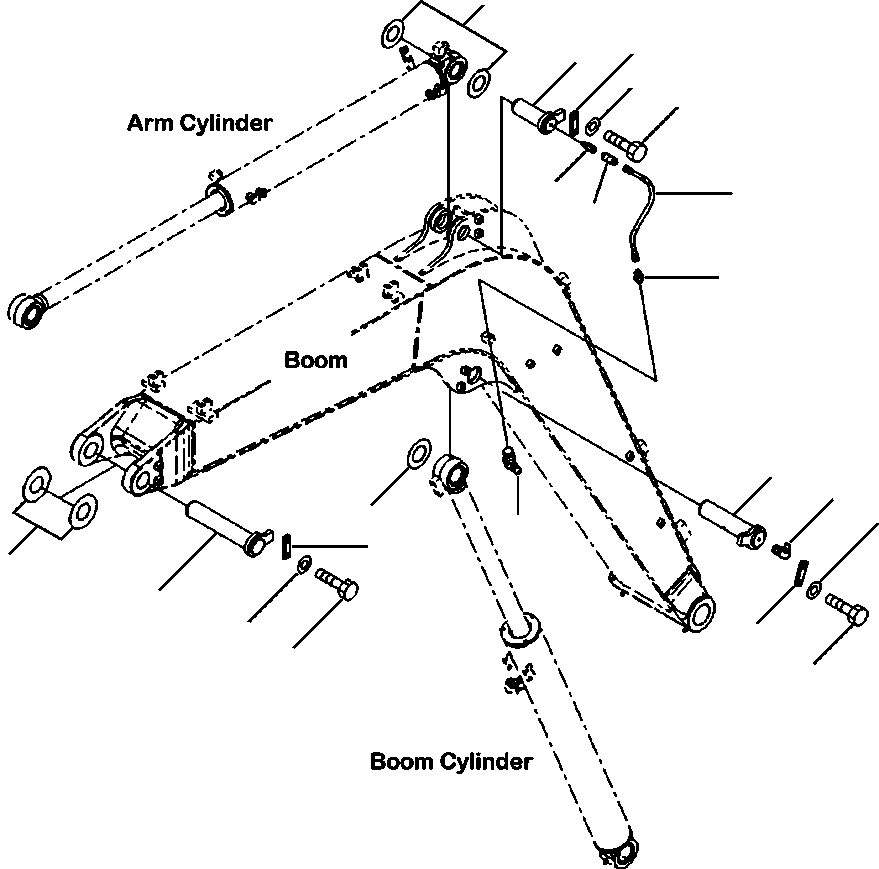 Arm Cylinder

Boom

Boom Cylinder