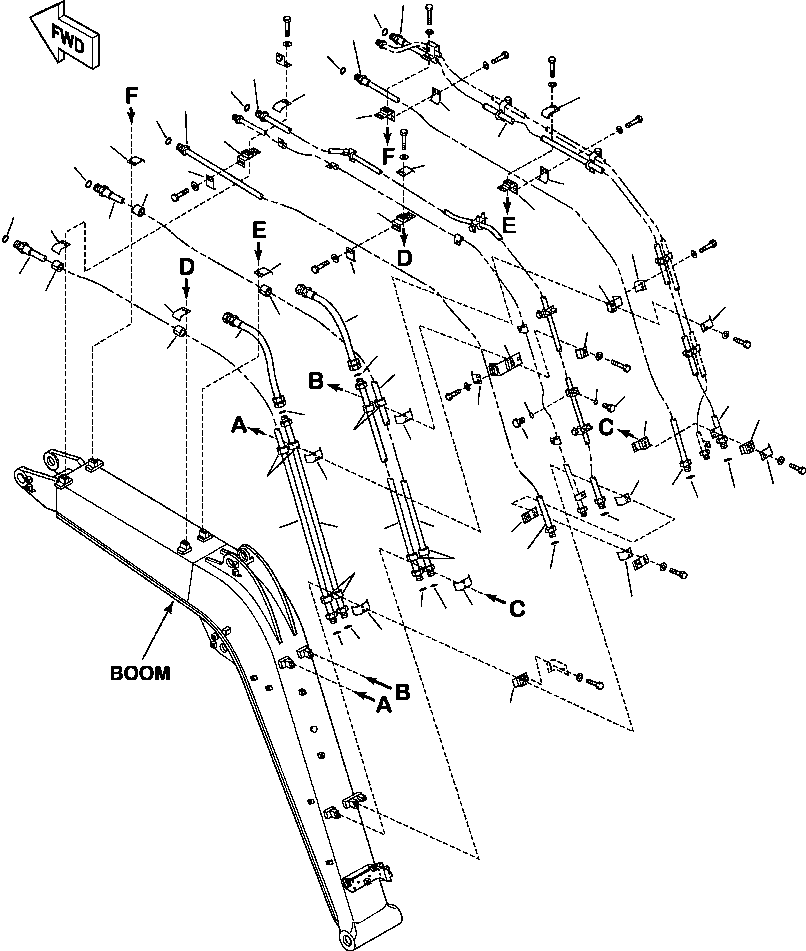 FWD

F

F

E

E

D

D

B

A

C

C

BOOM

B

A