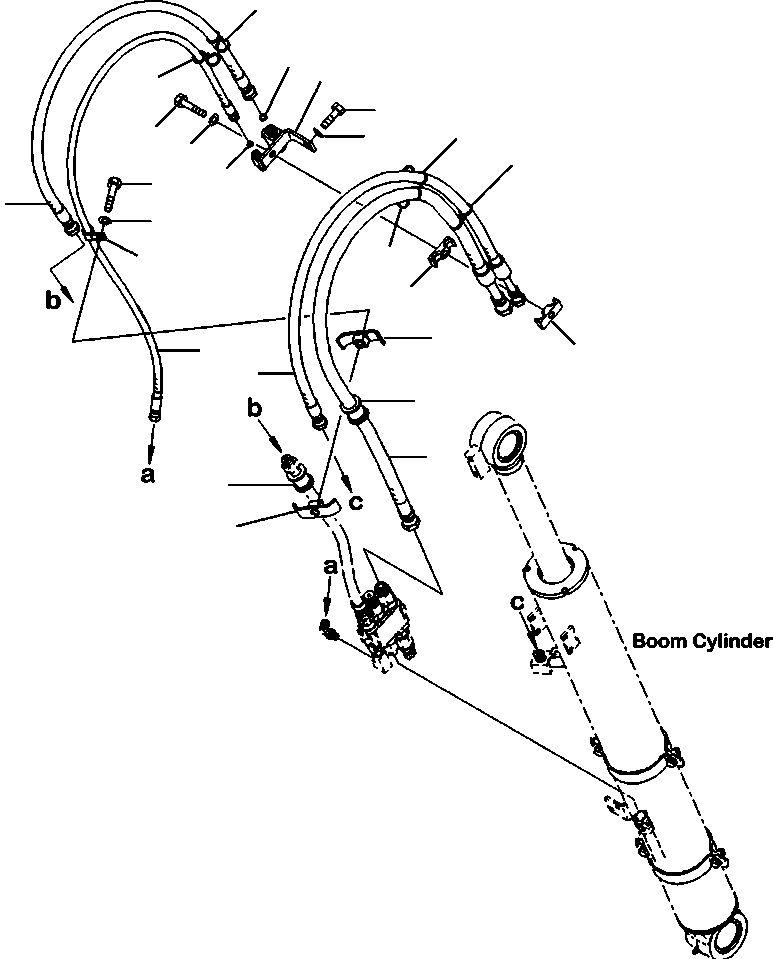 b
a
b
c
a
c
Boom Cylinder