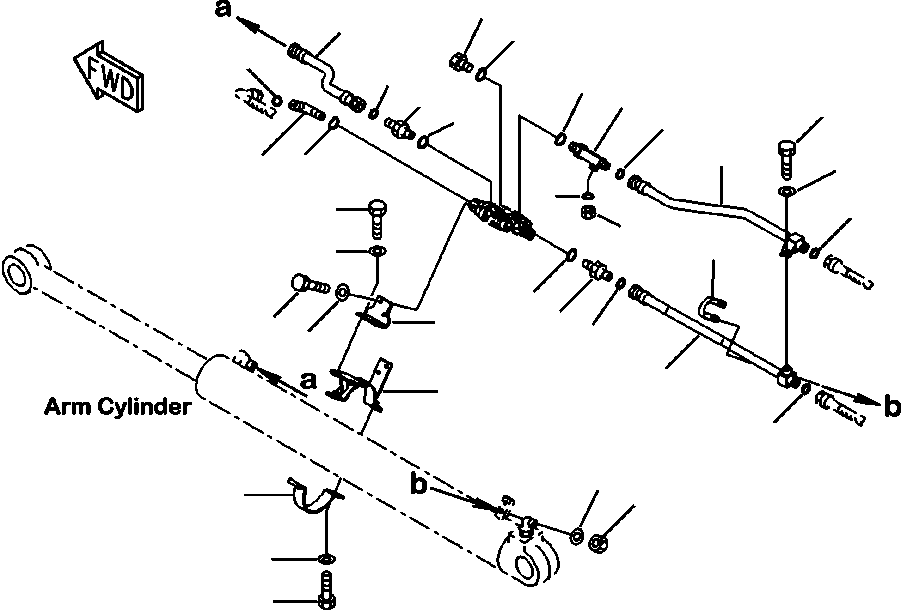 a
FWD
a
Arm Cylinder
b
b