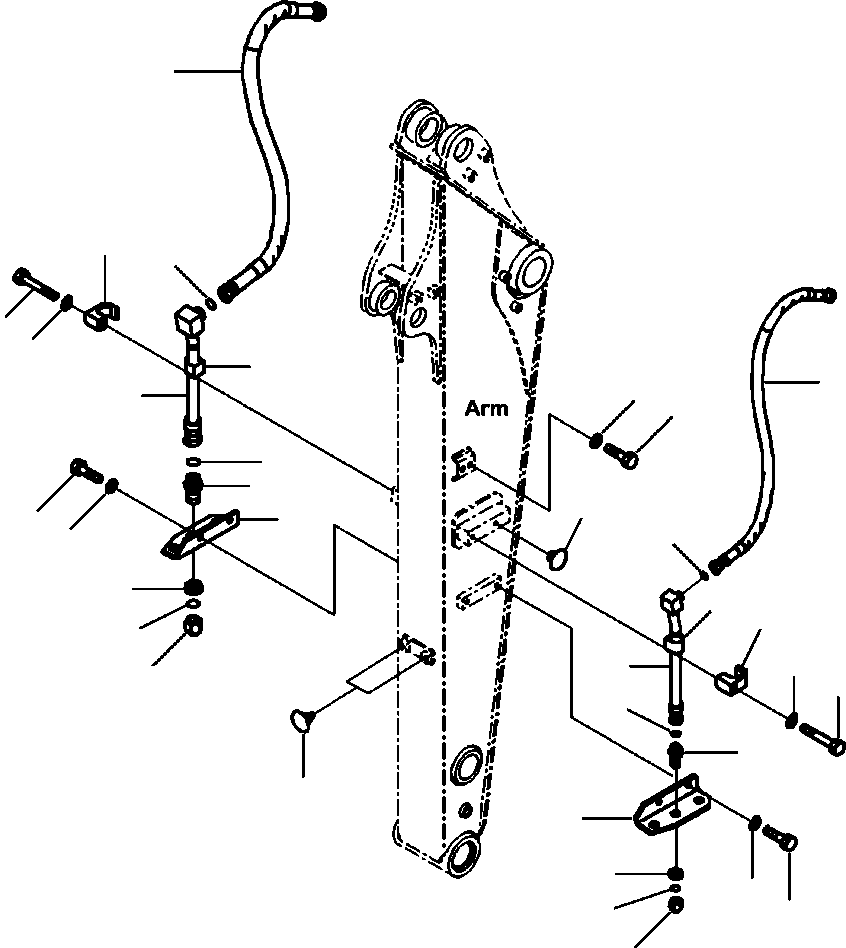 Arm