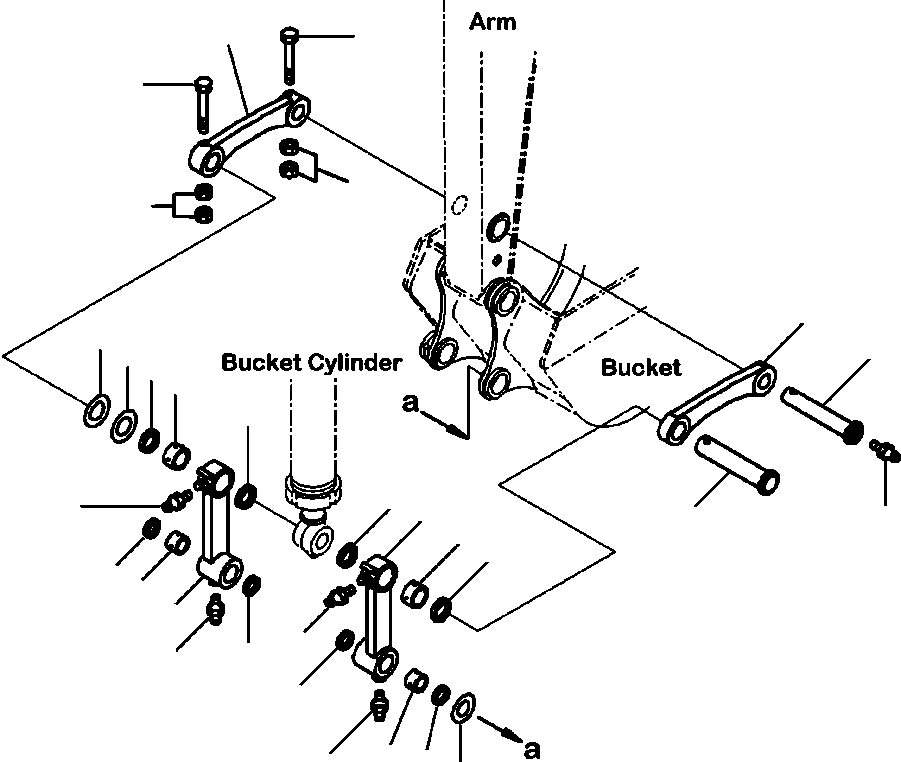 Arm

Bucket Cylinder

Bucket

a

a