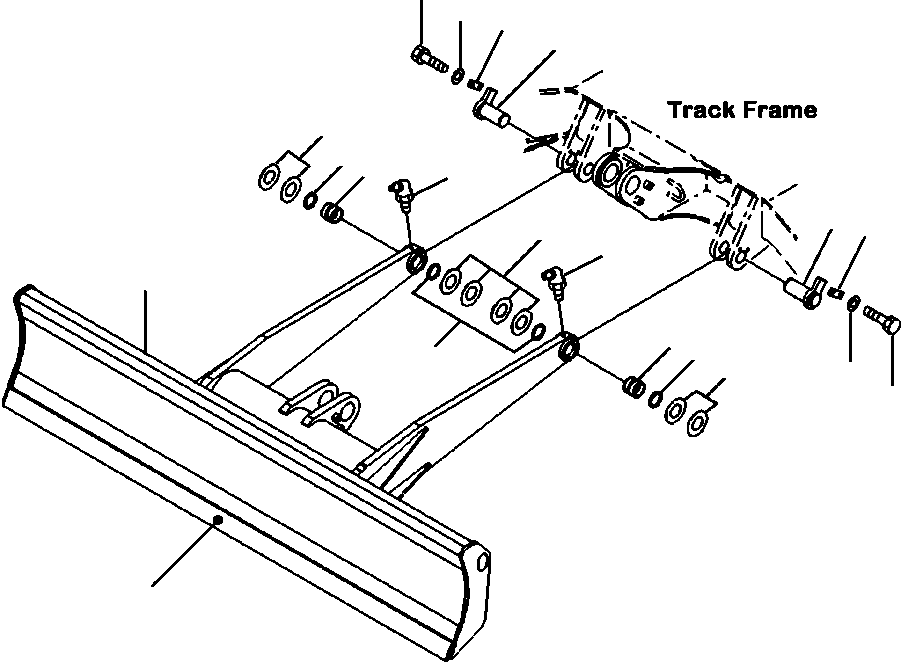 Track Frame