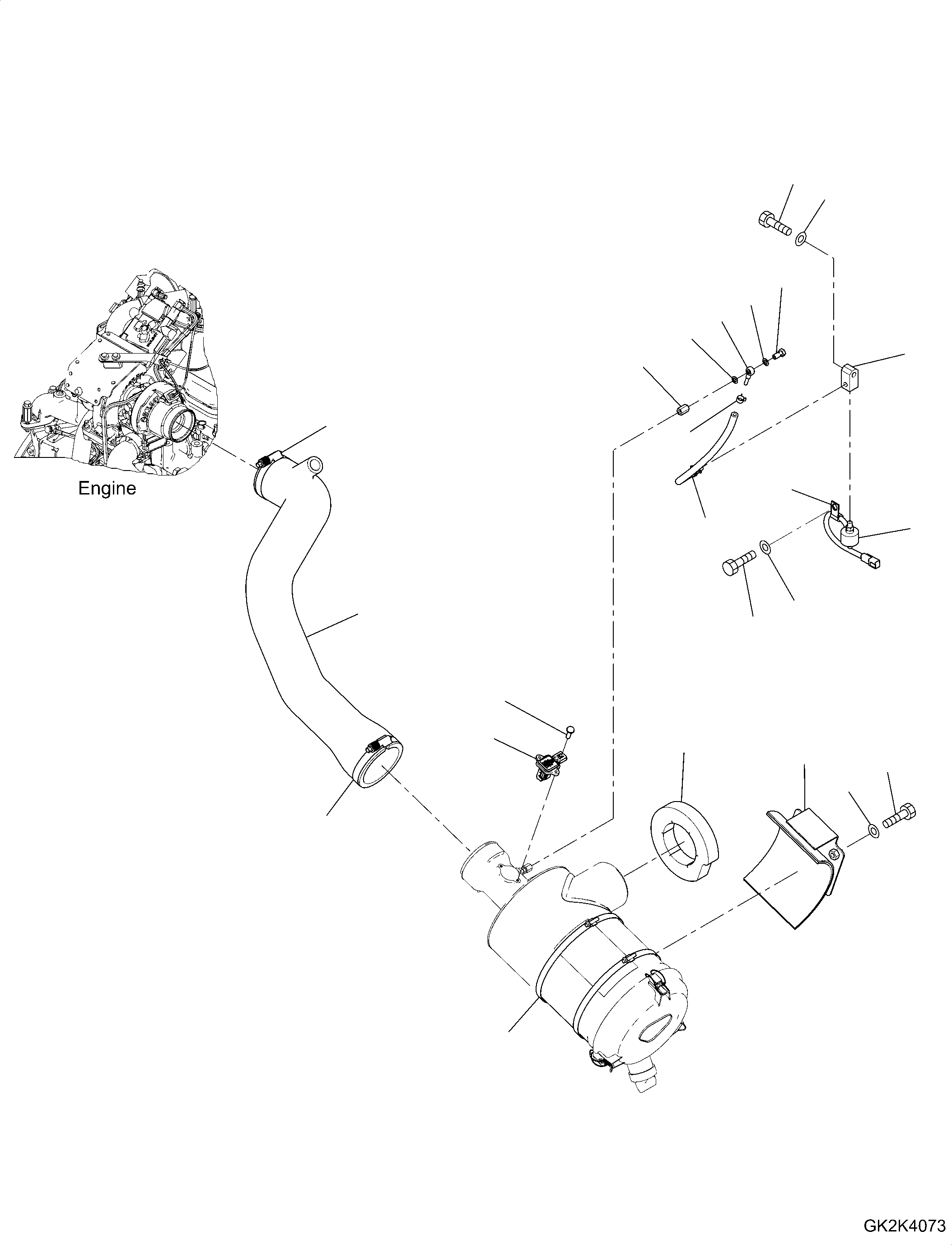 Engine

GK2K4073