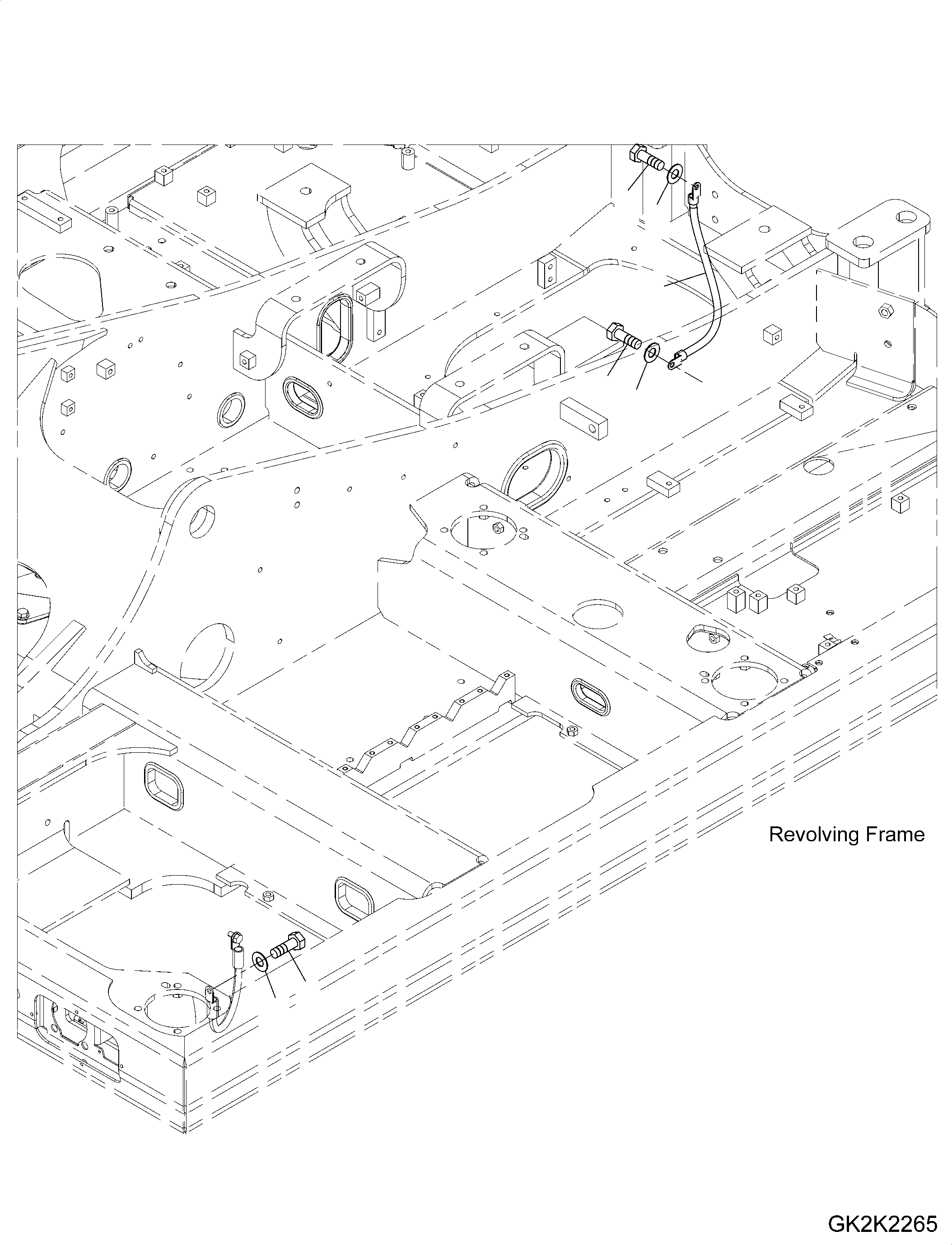 Revolving Frame

GK2K2265