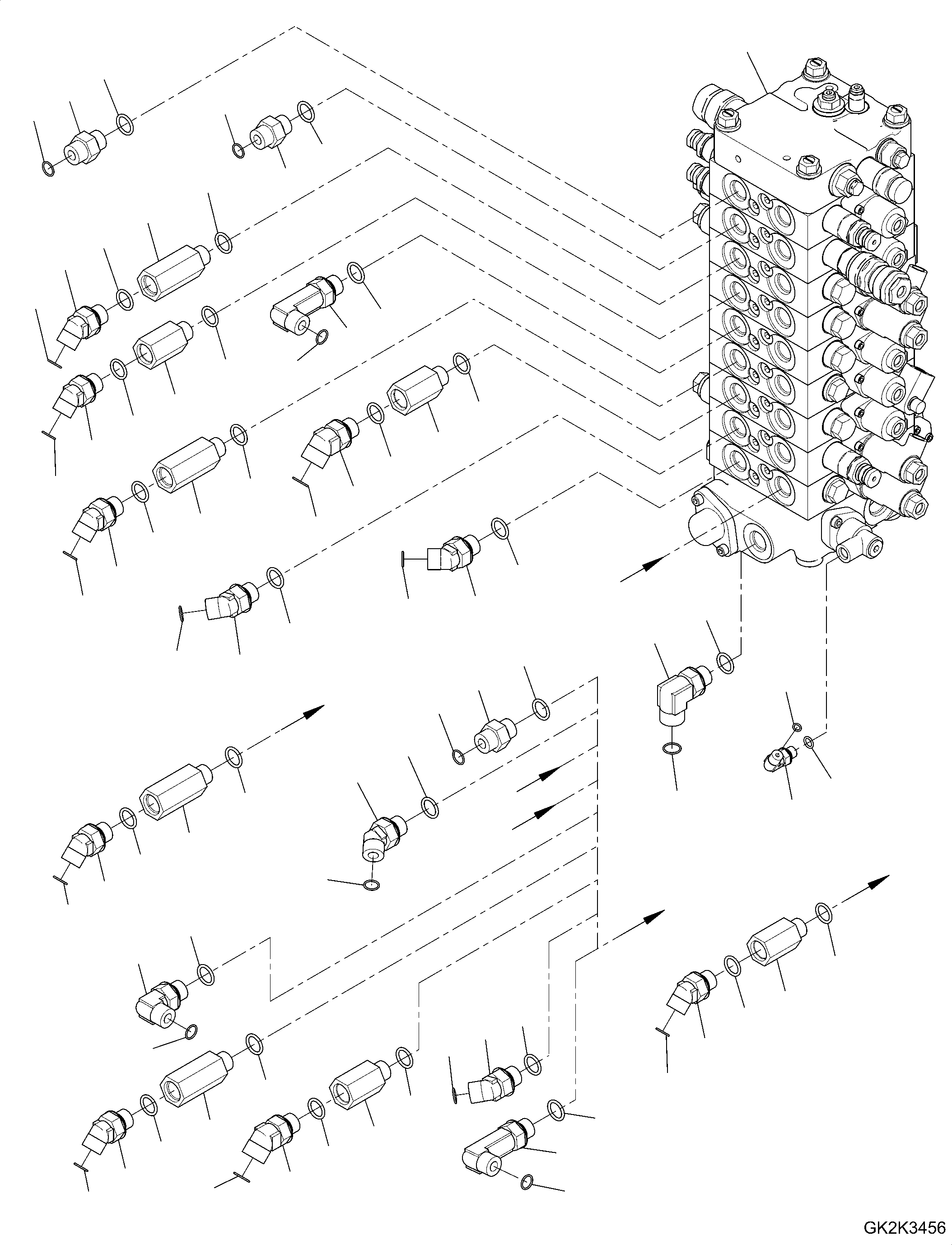 GK2K3456