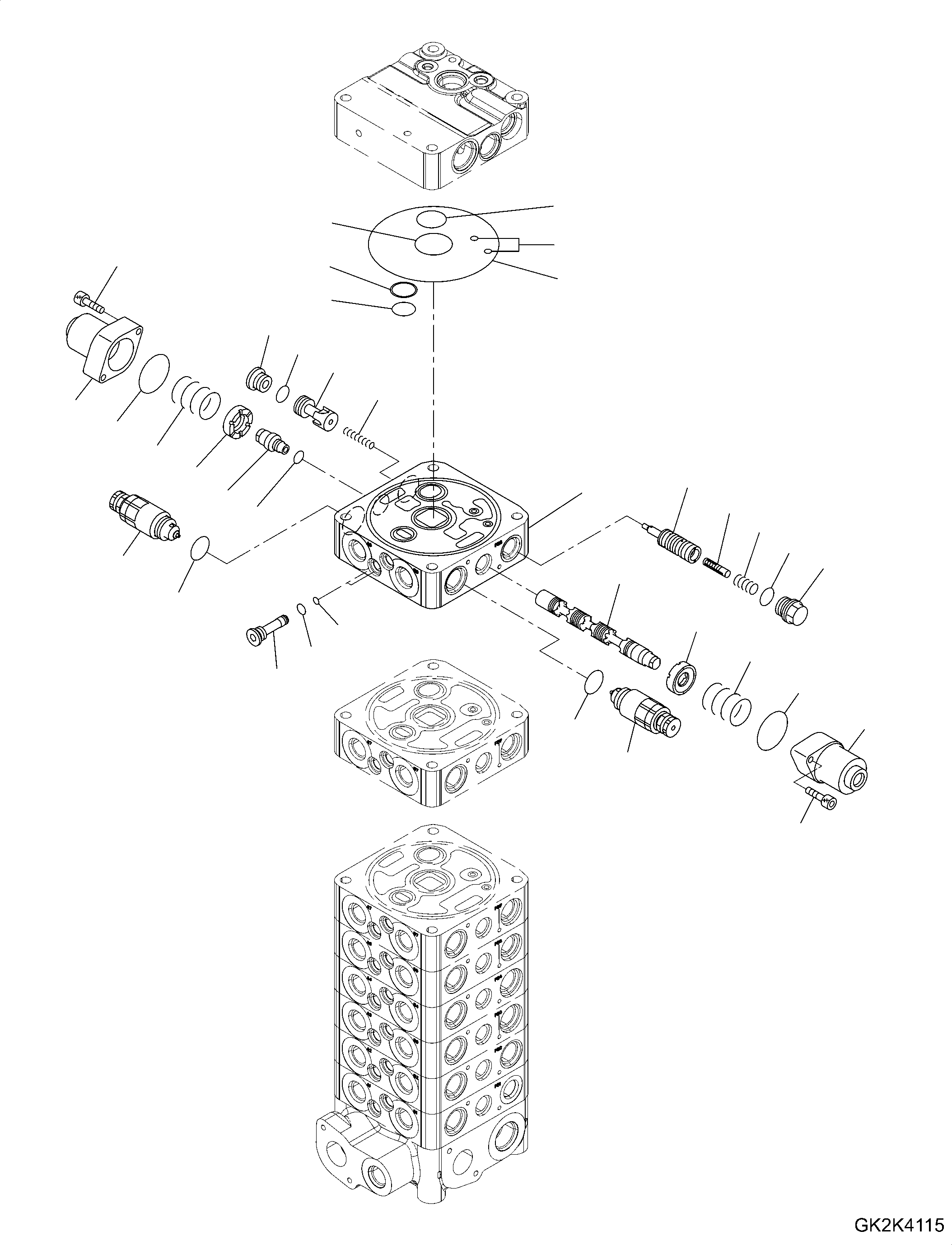 GK2K4115