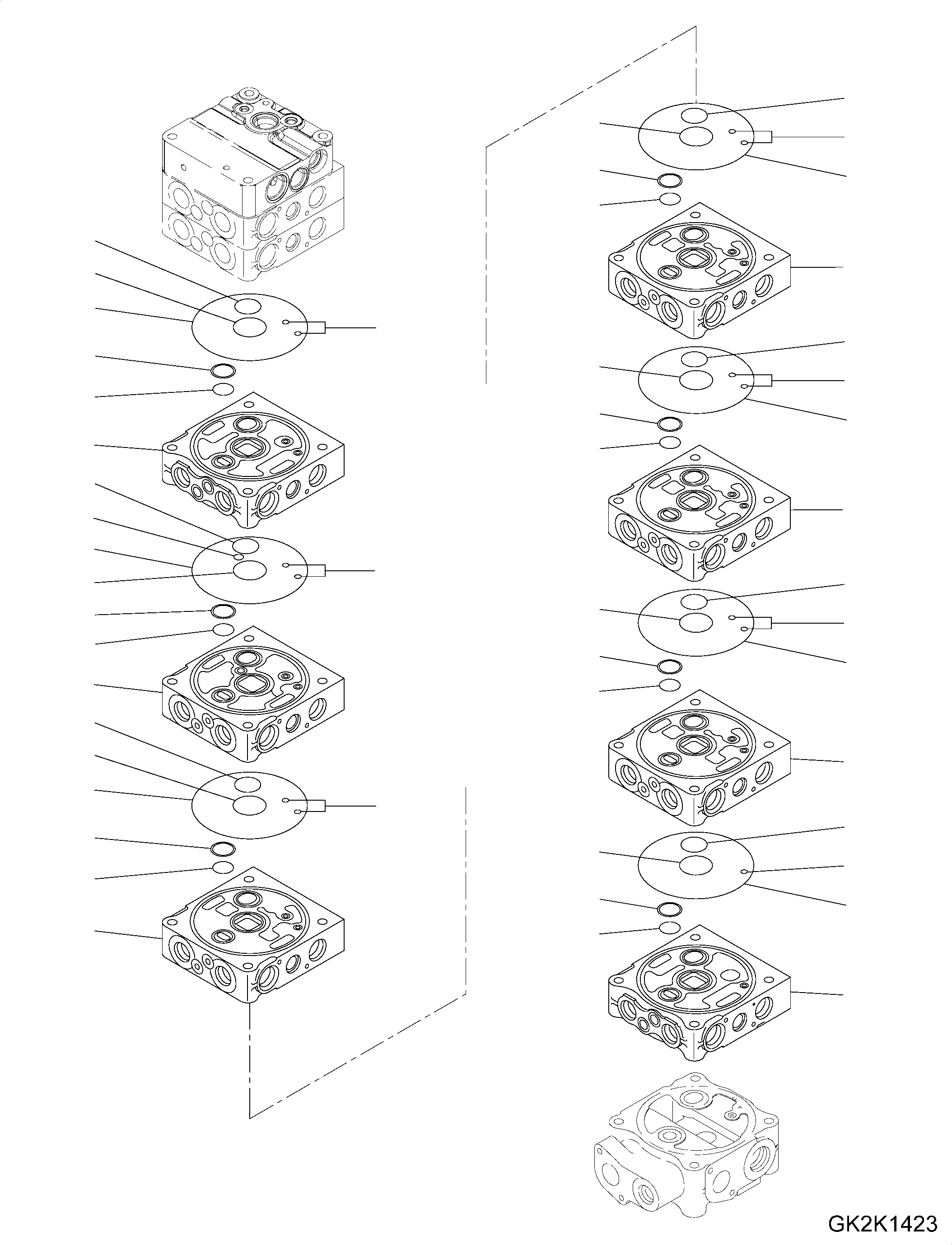 GK2K1423