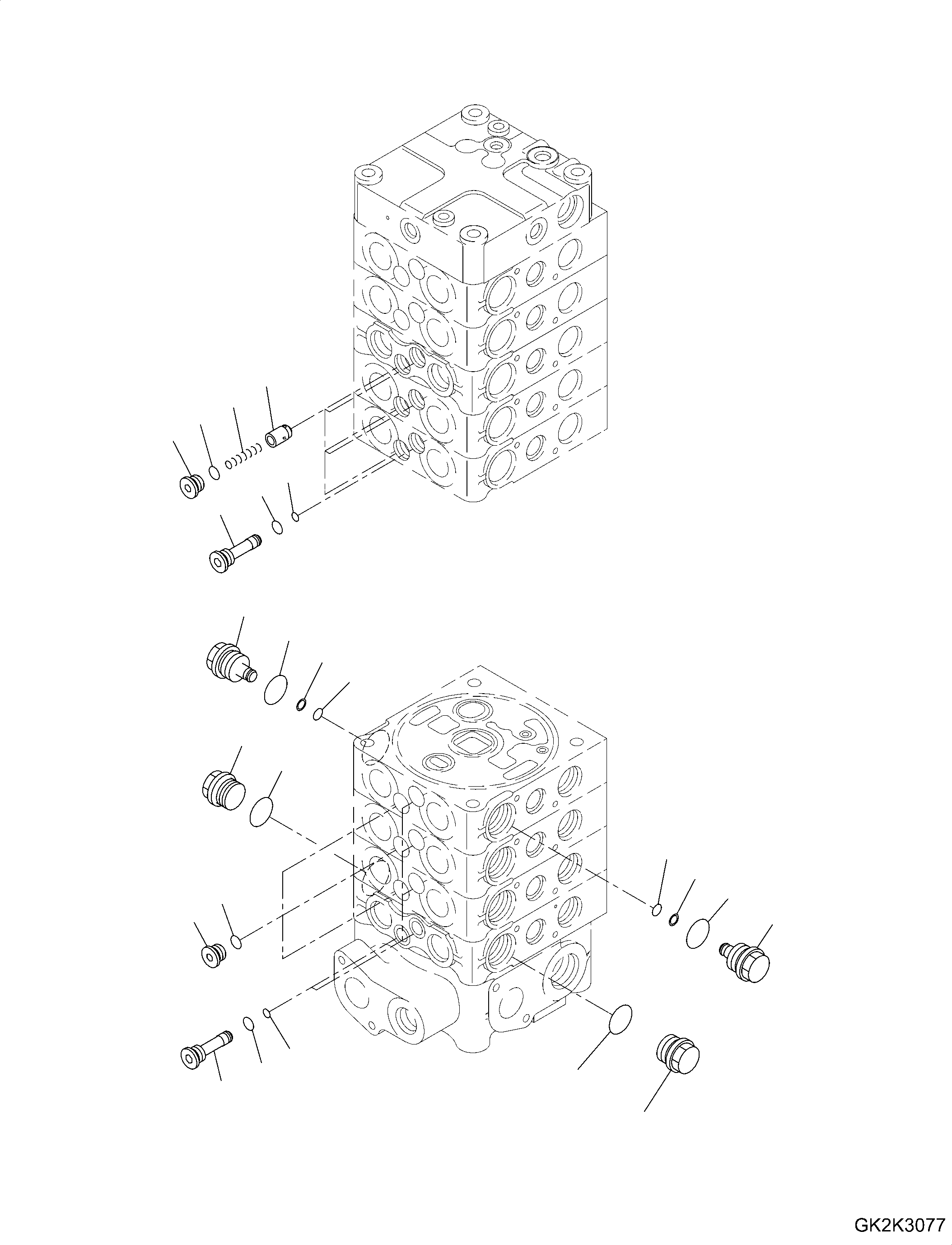 GK2K3077