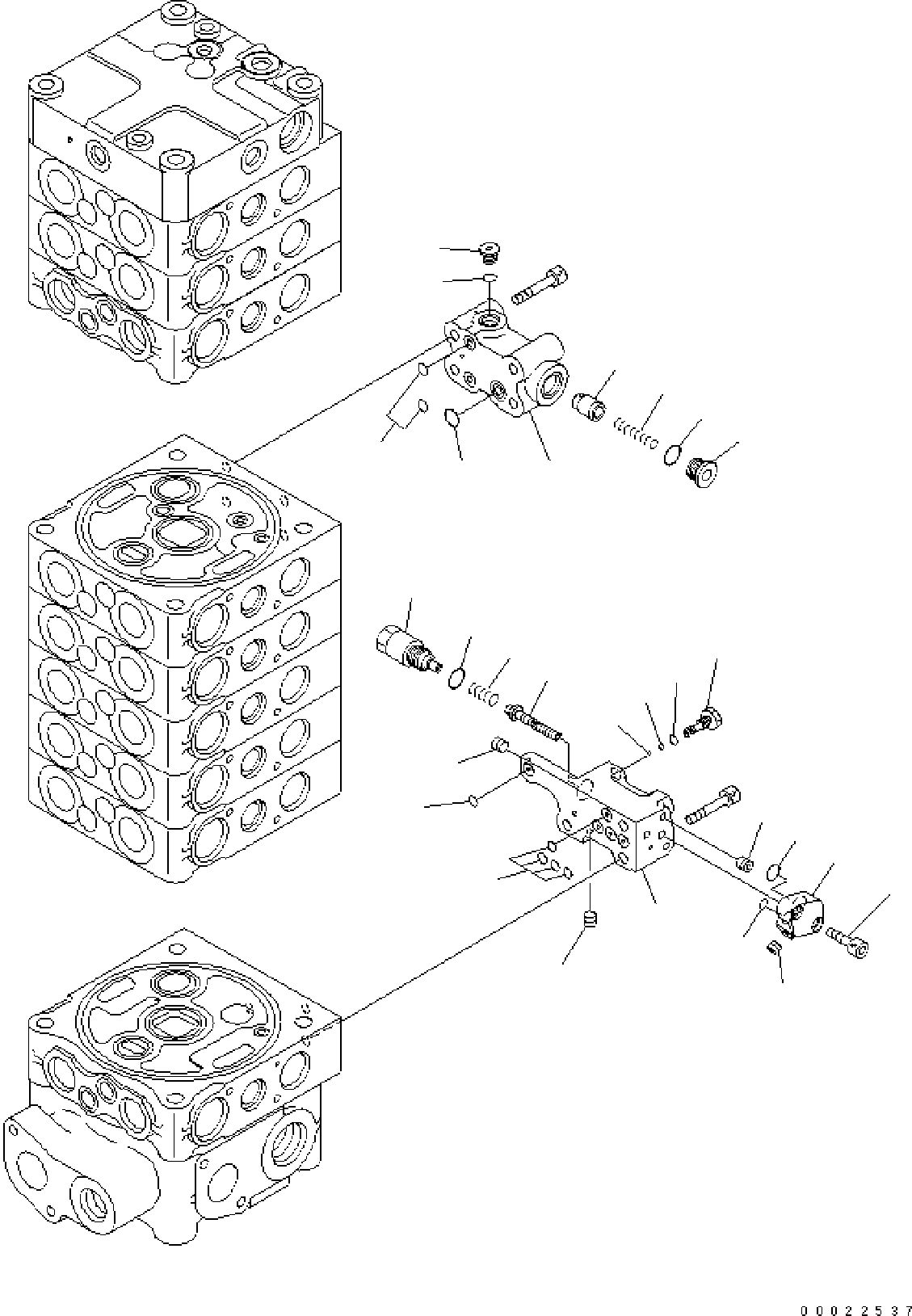 00022537