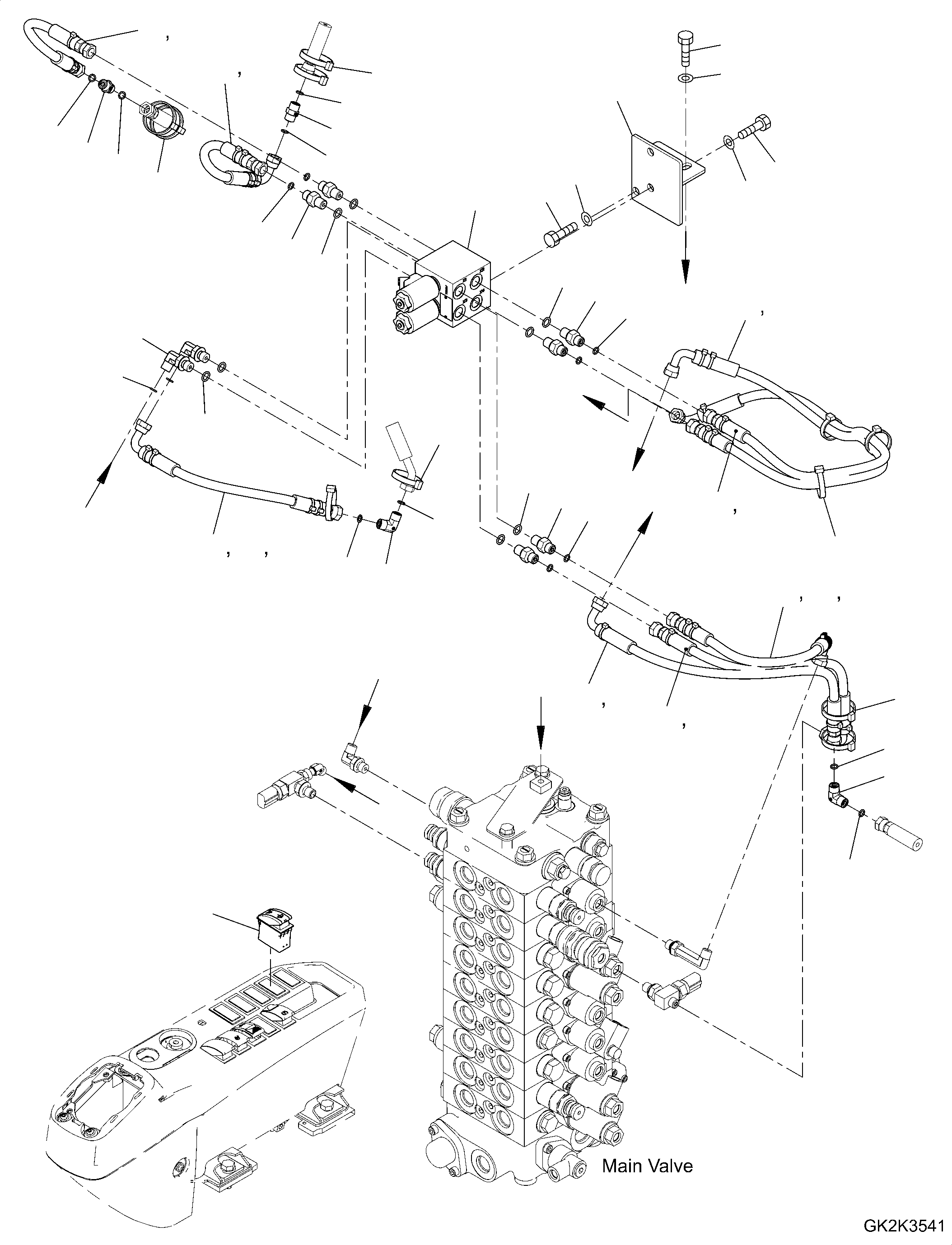 Main Valve

GK2K3541