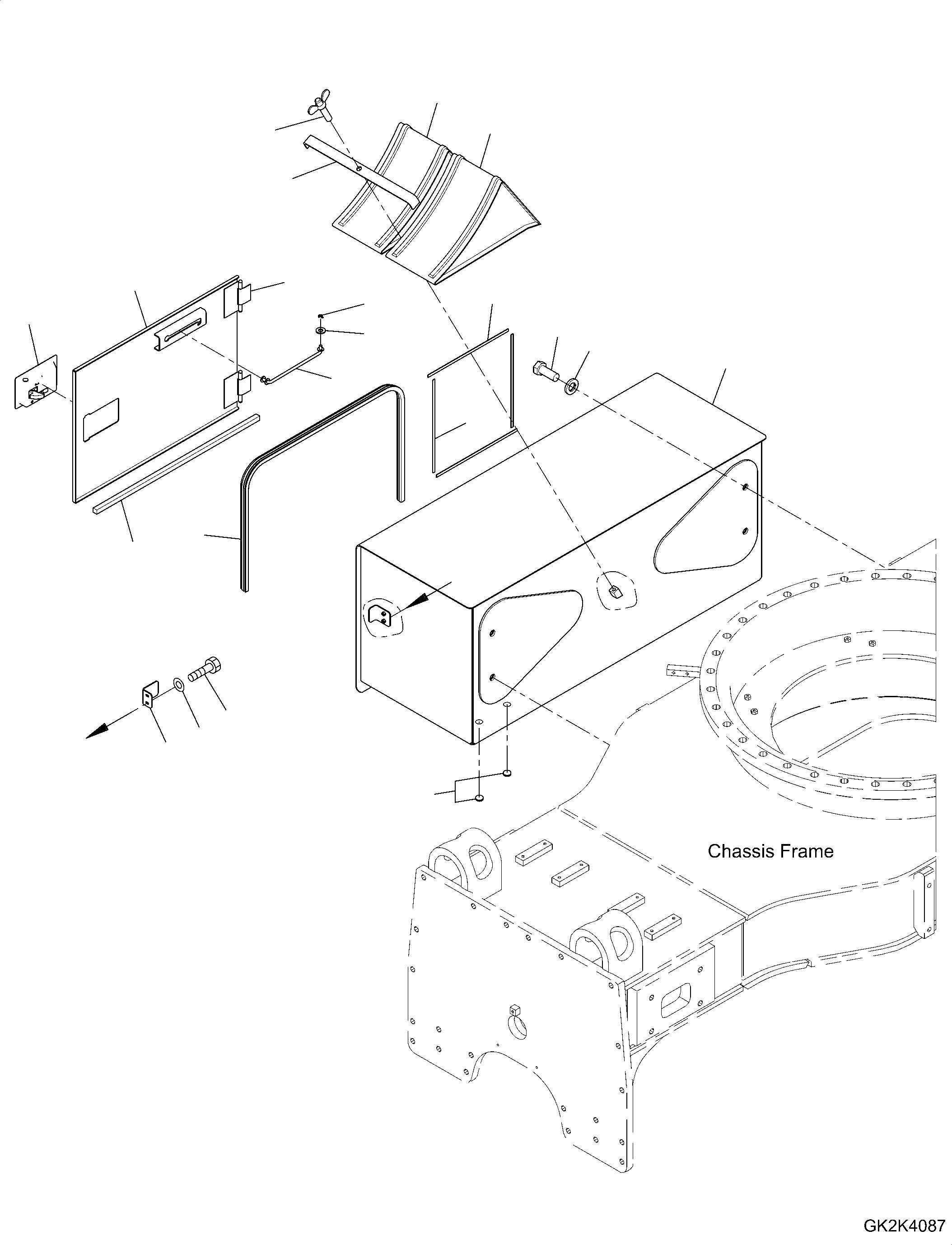 Chassis Frame

GK2K4087