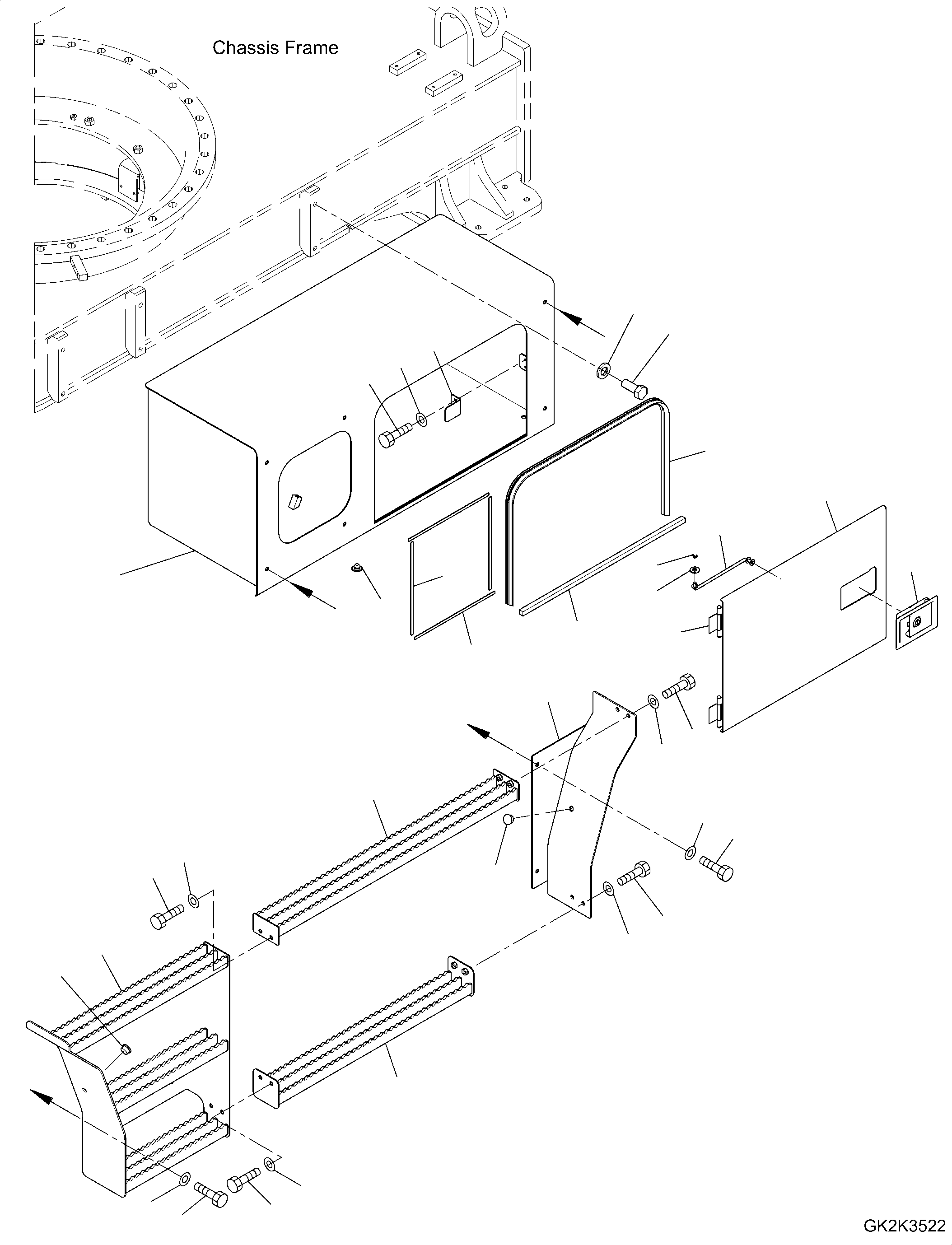 Chassis Frame

GK2K3522