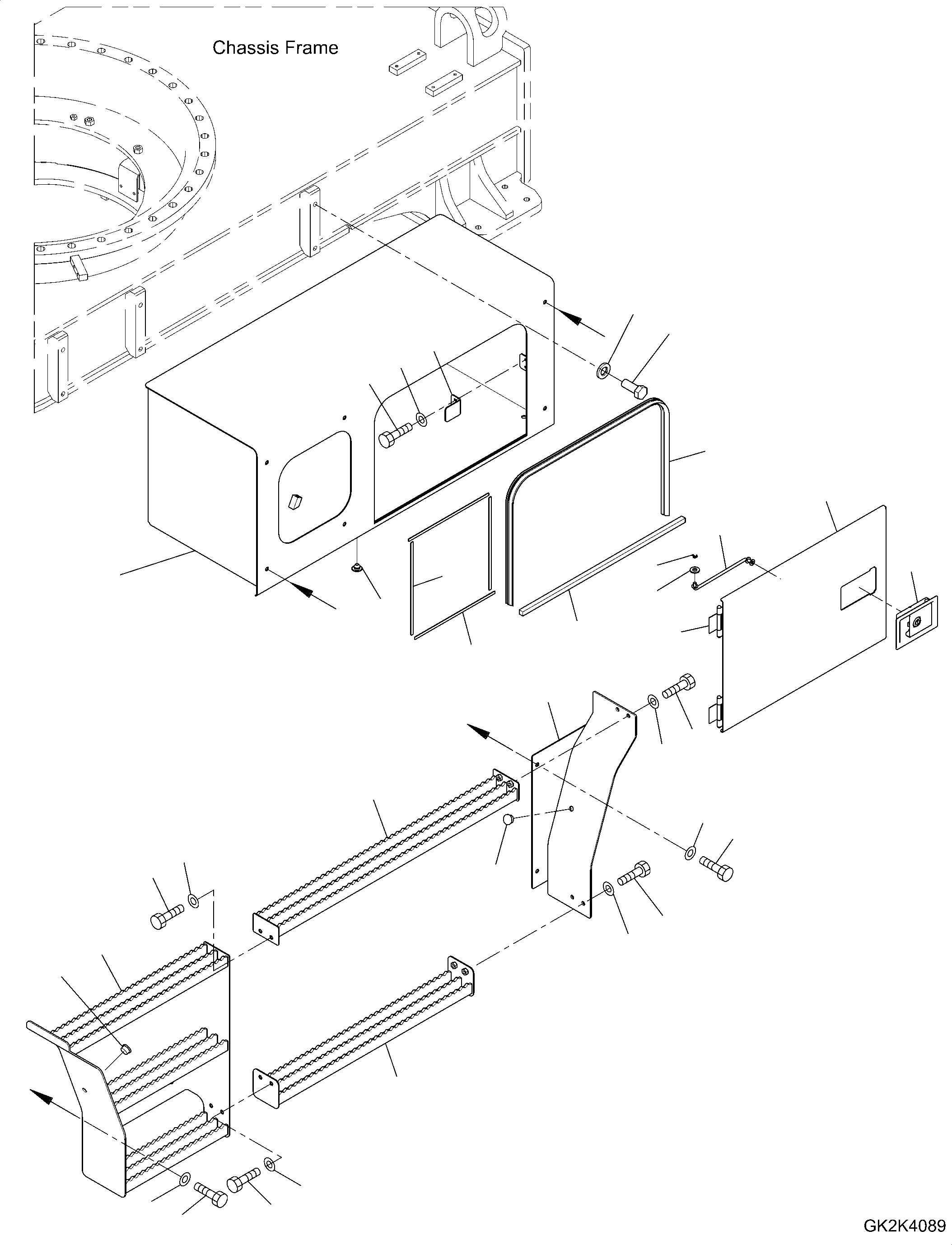 Chassis Frame

GK2K4089