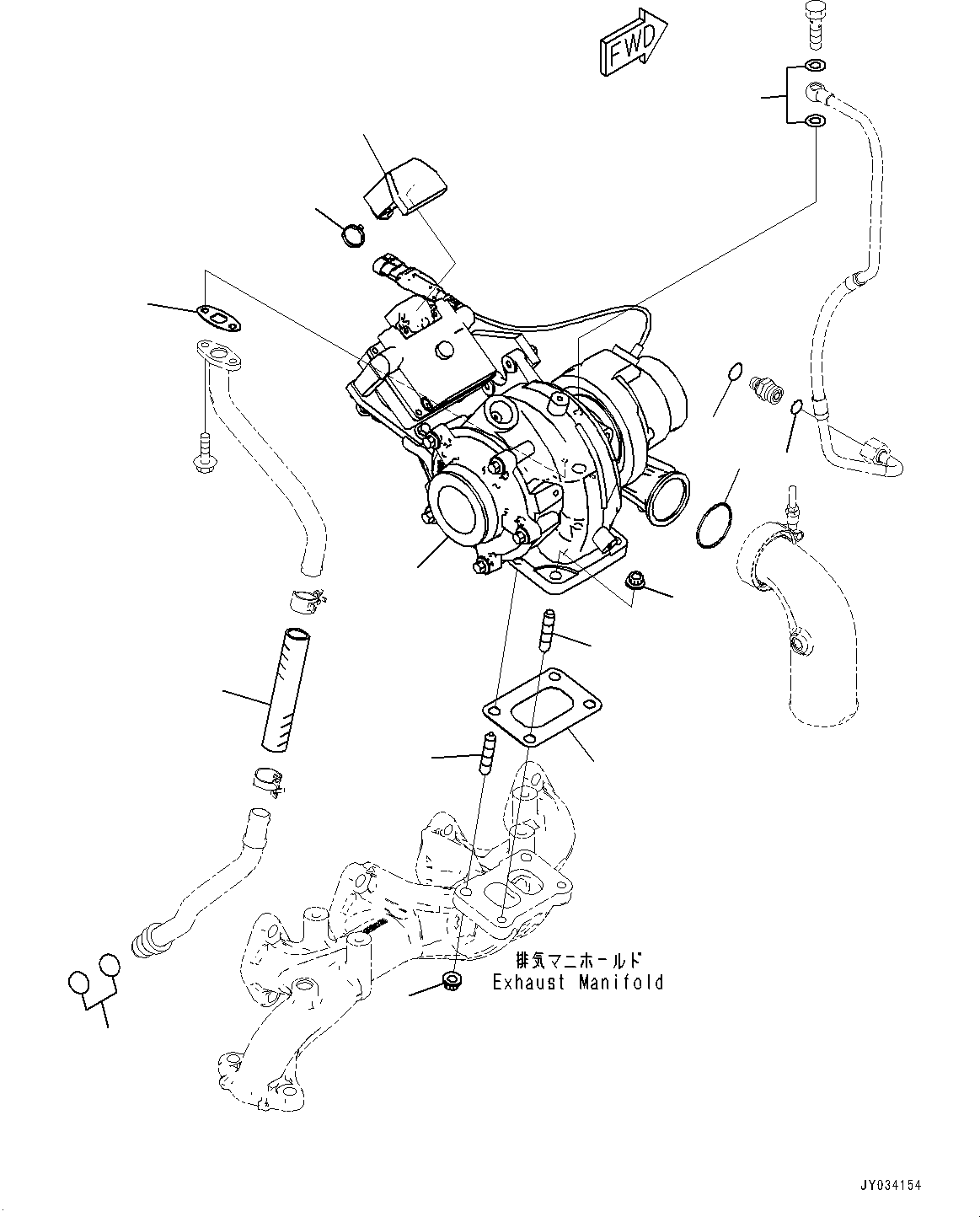 FWD

排気マニホールド
Exhaust Manifold

JY034154