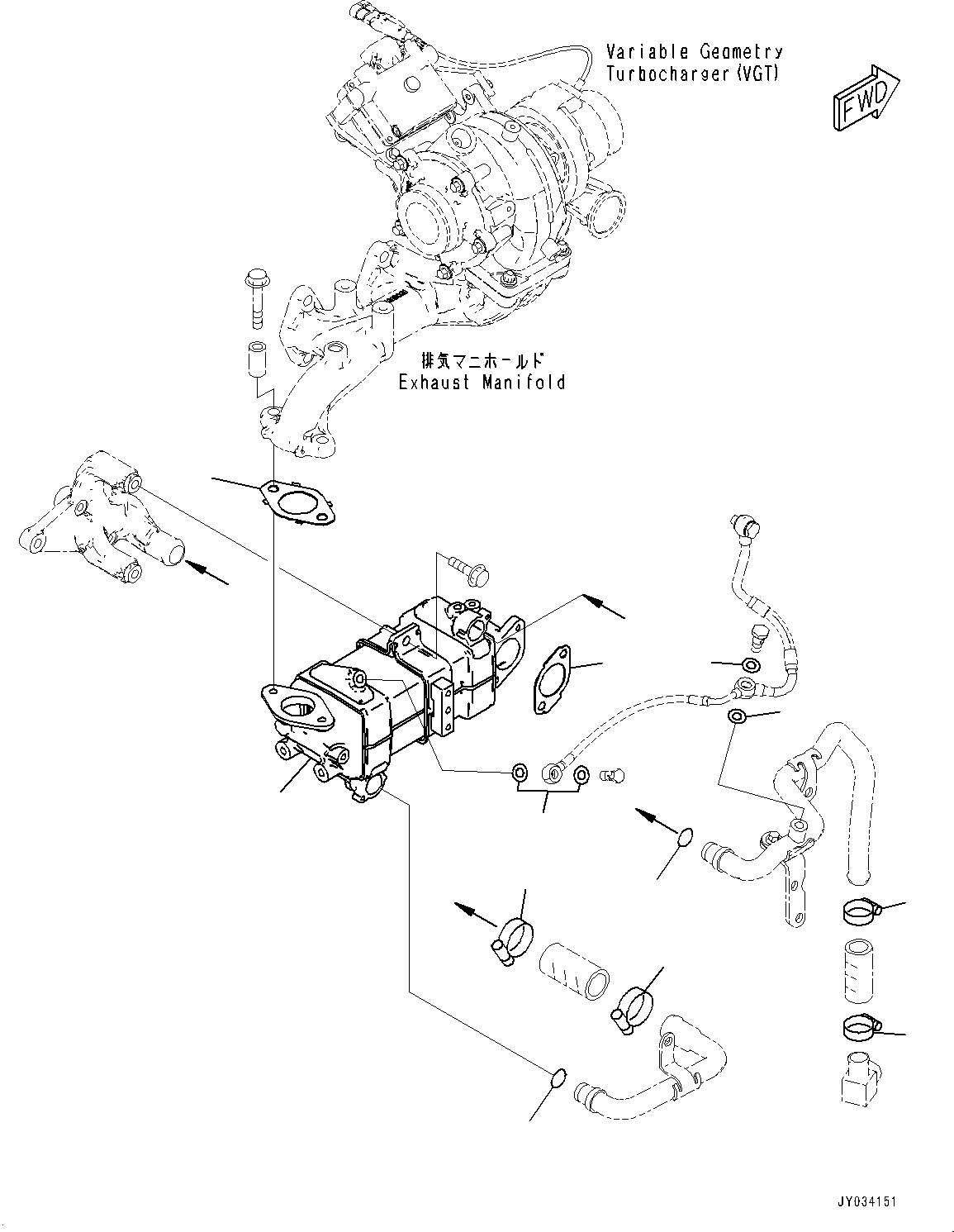 Variable Geometry Turbocharger (VGT)

FWD

排気マニホールド
Exhaust Manifold

JY034151