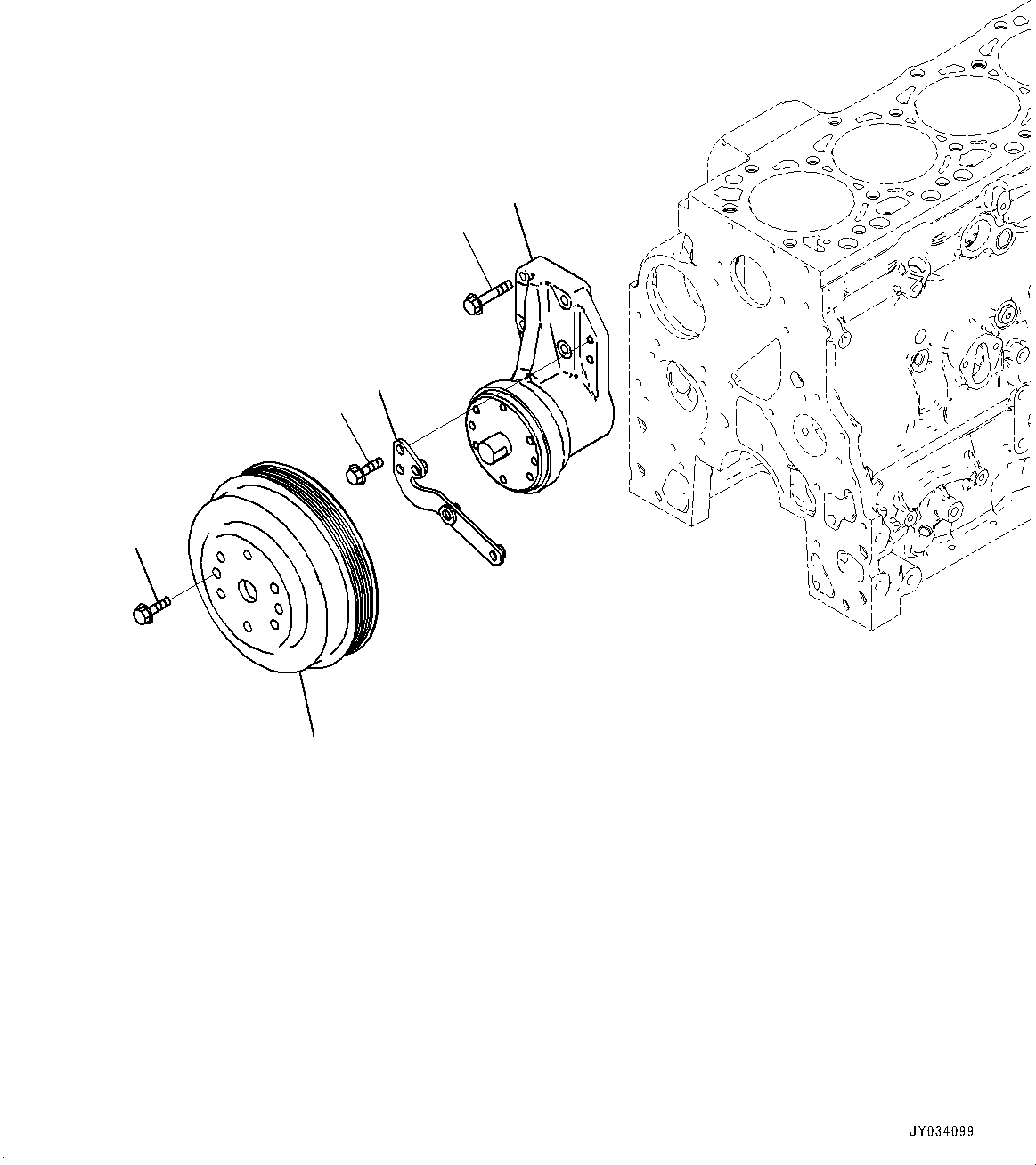 JY034099