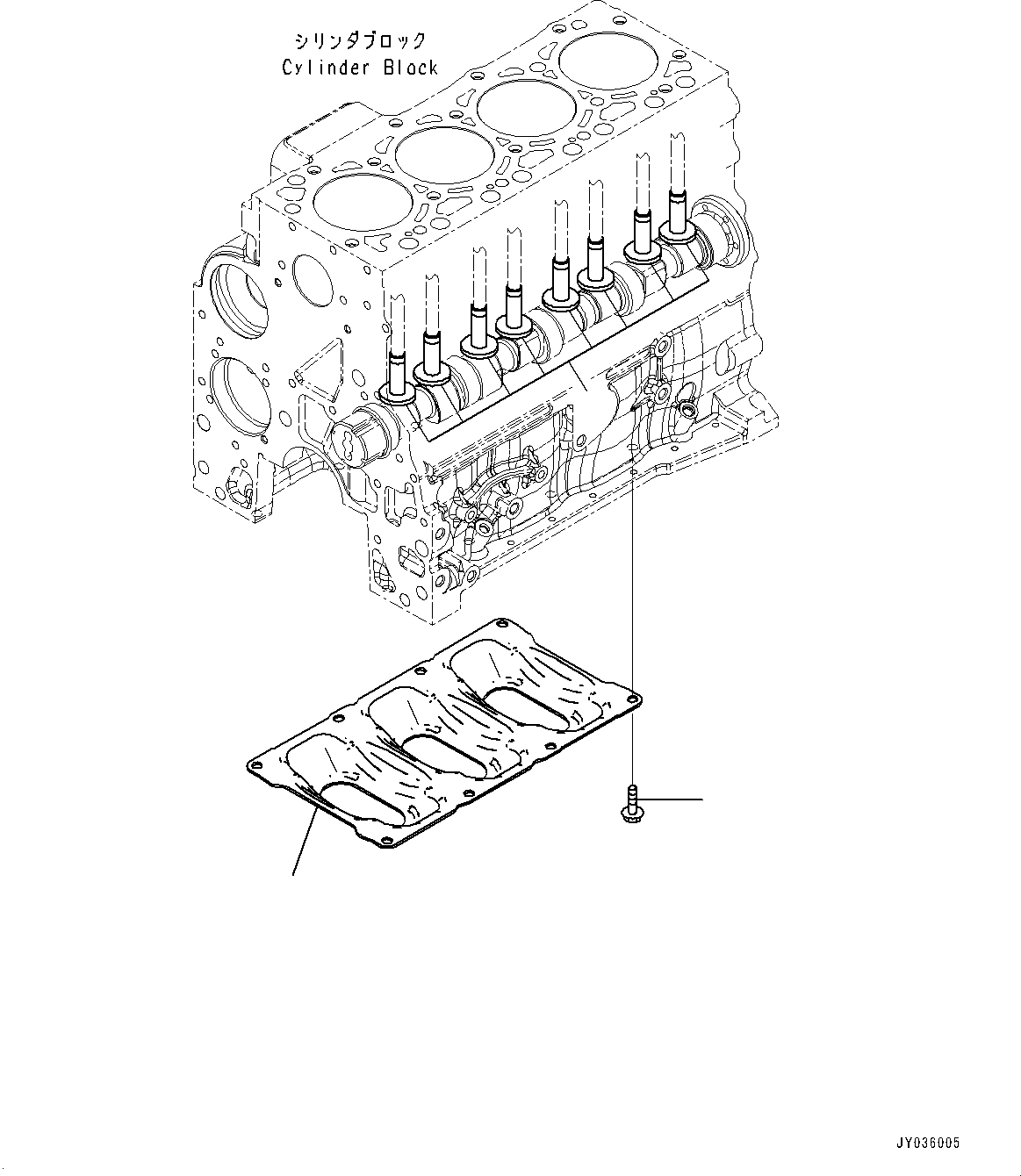 シリンダブロック
Cylinder Block

JY036005