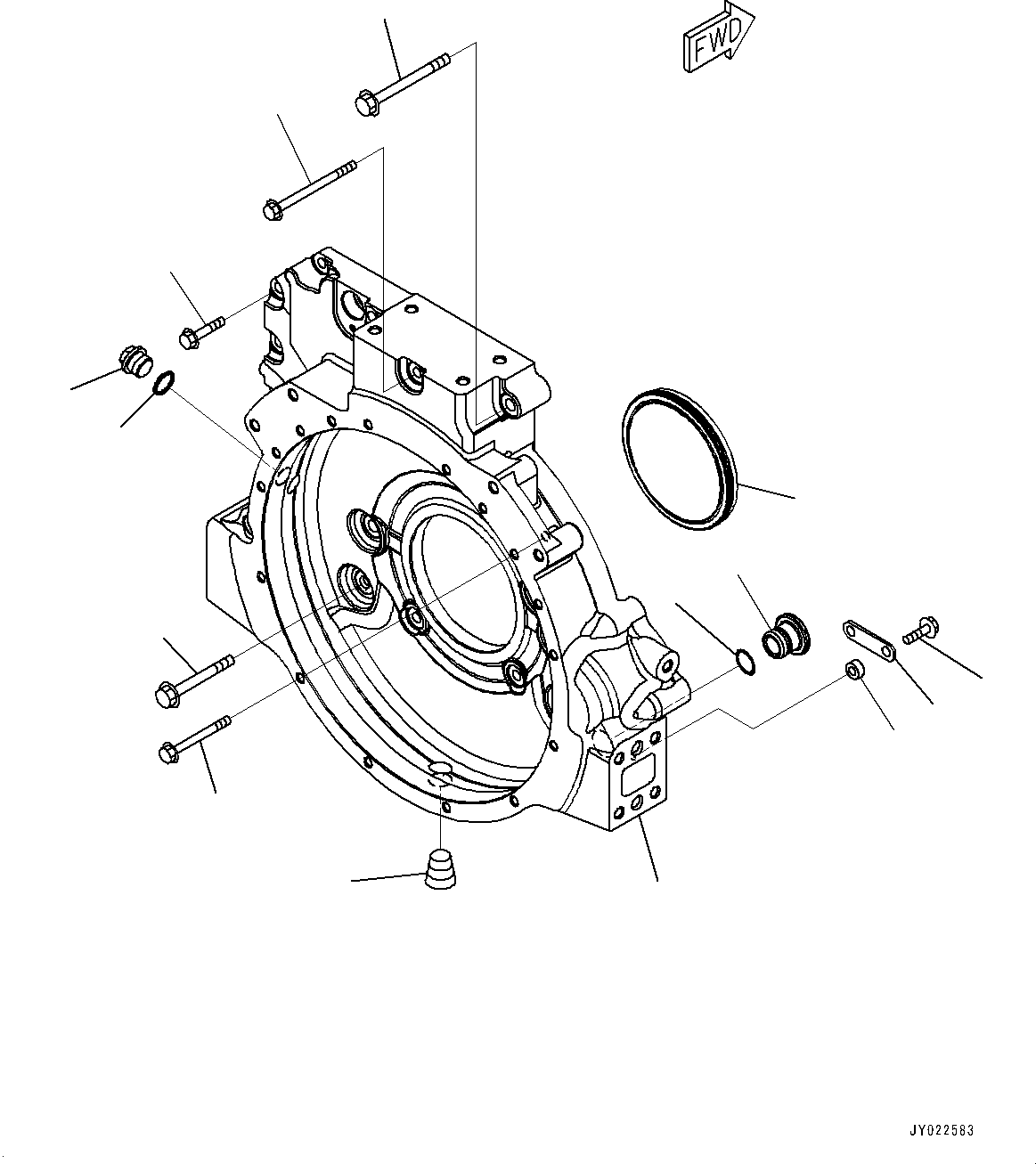 FWD

JY022583