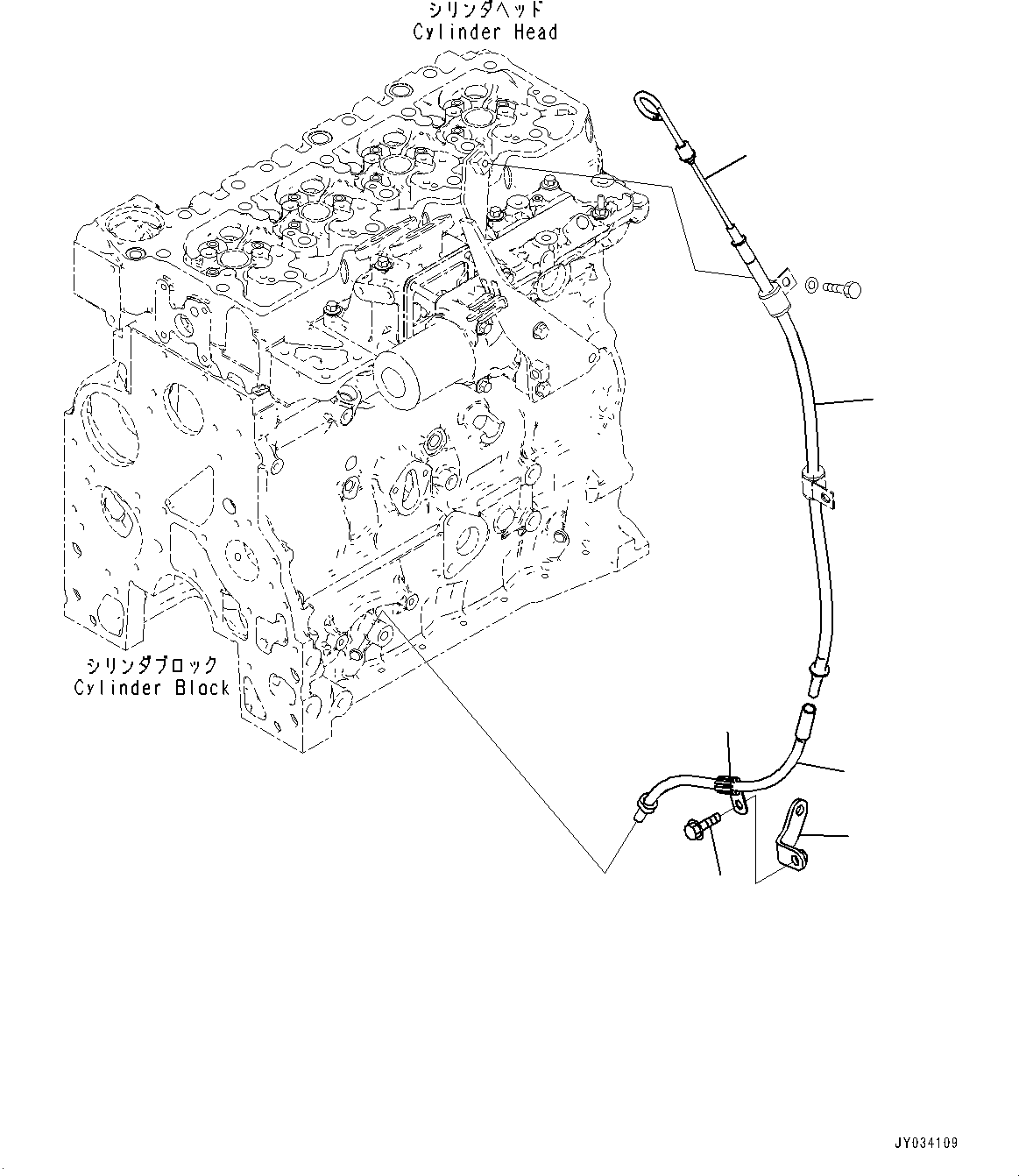 シリンダヘッド
Cylinder Head

シリンダブロック
Cylinder Block

JY034109