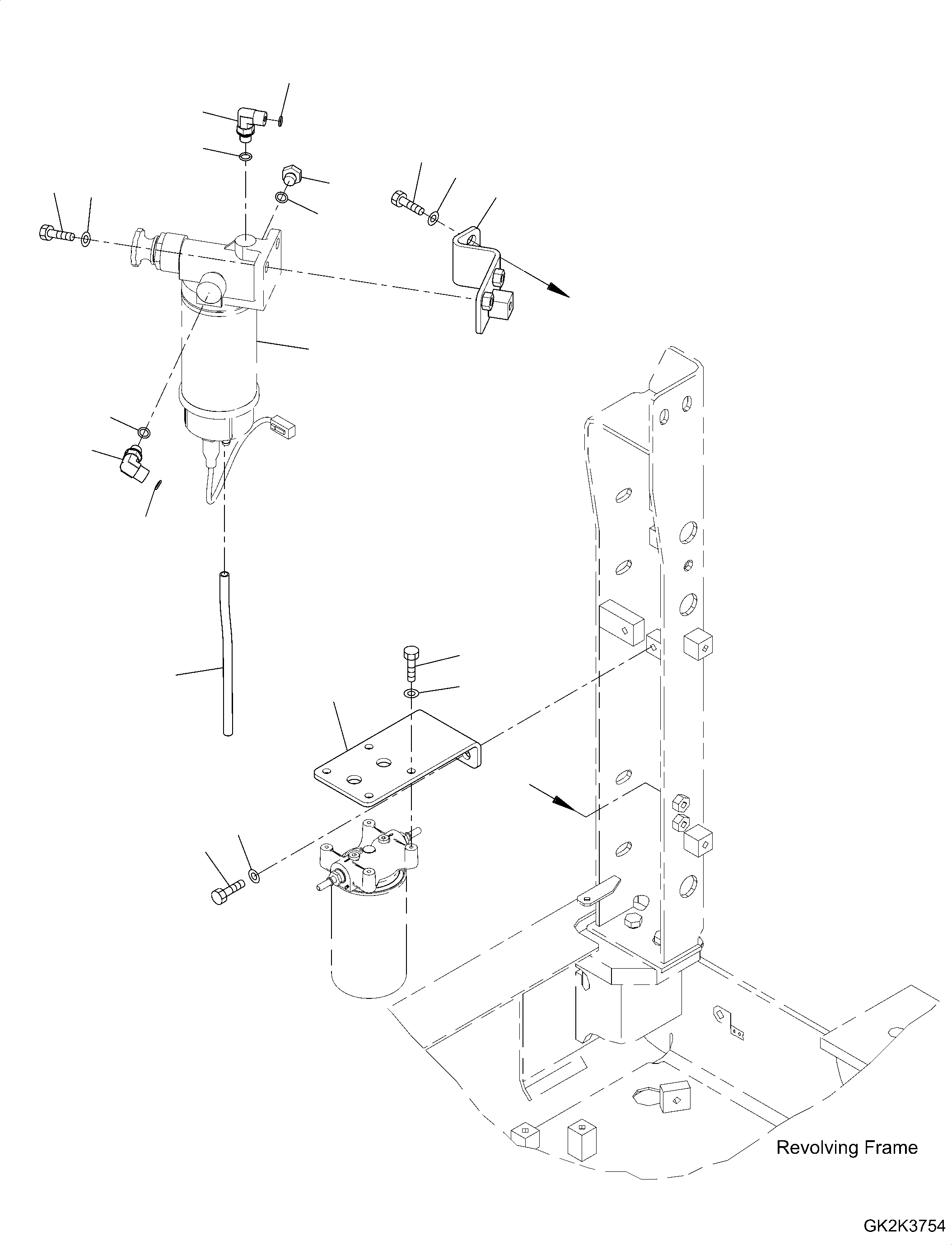 Revolving Frame

GK2K3754