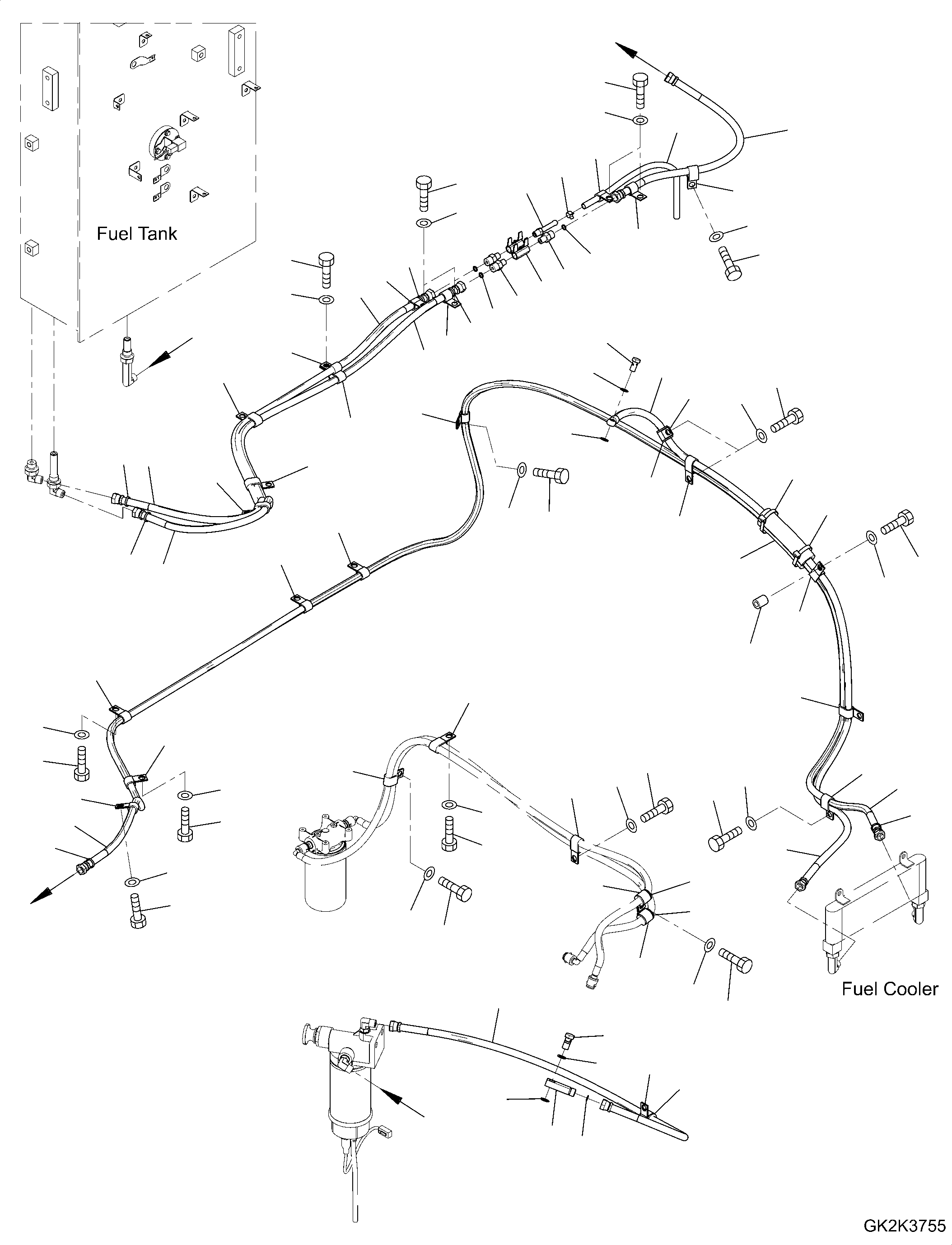 Fuel Tank

Fuel Cooler

GK2K3755