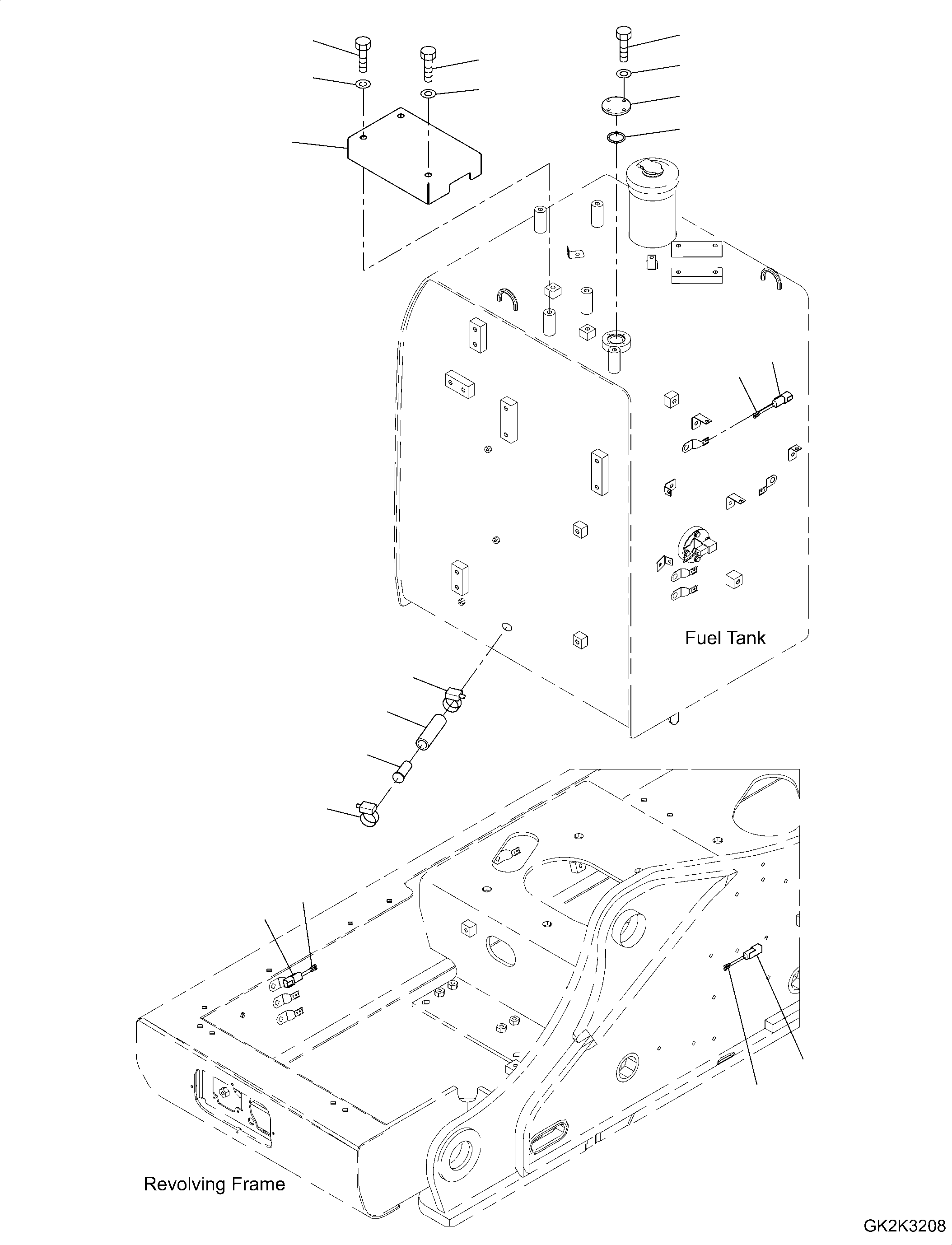 Fuel Tank

Revolving Frame

GK2K3208