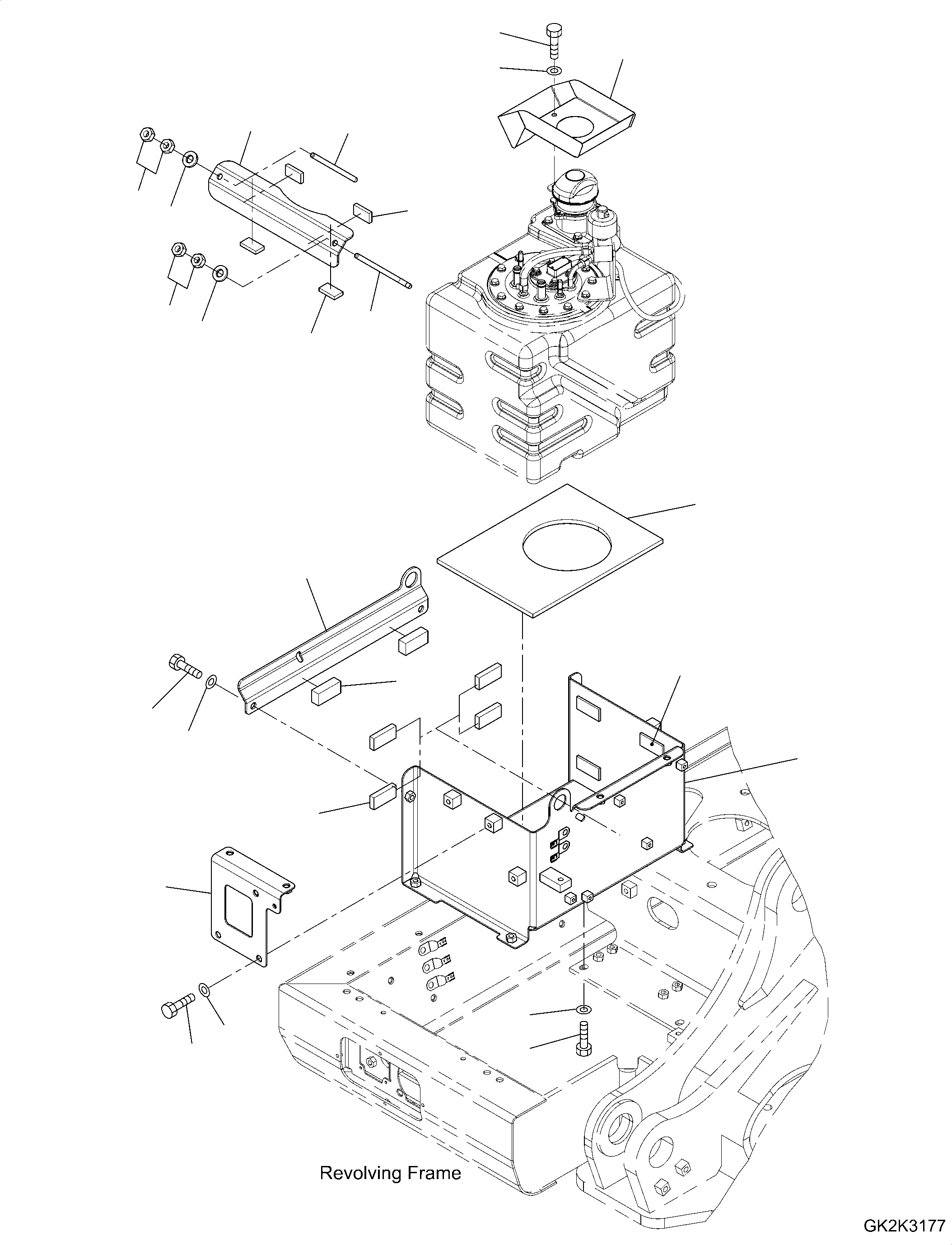 Revolving Frame

GK2K3177