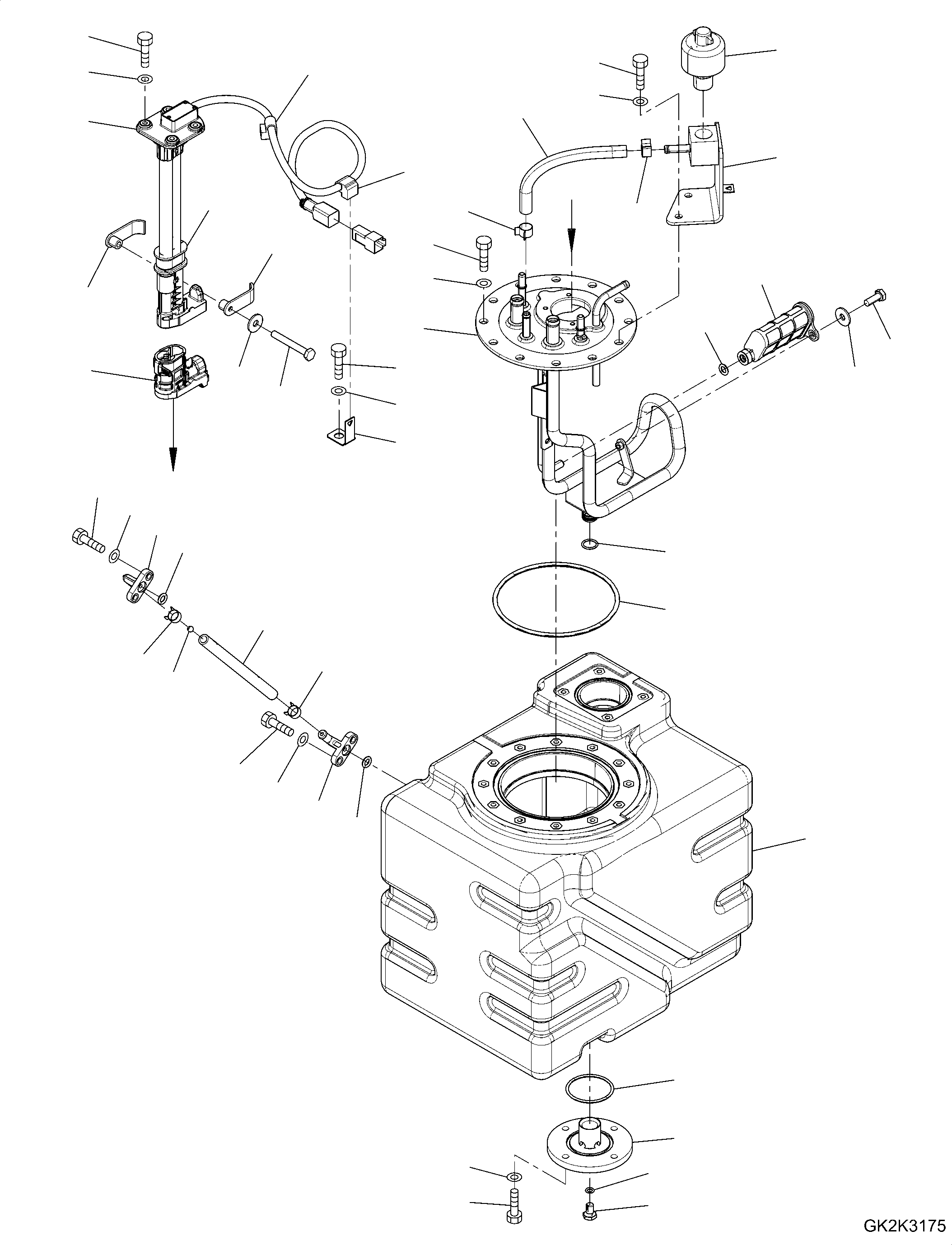 GK2K3175