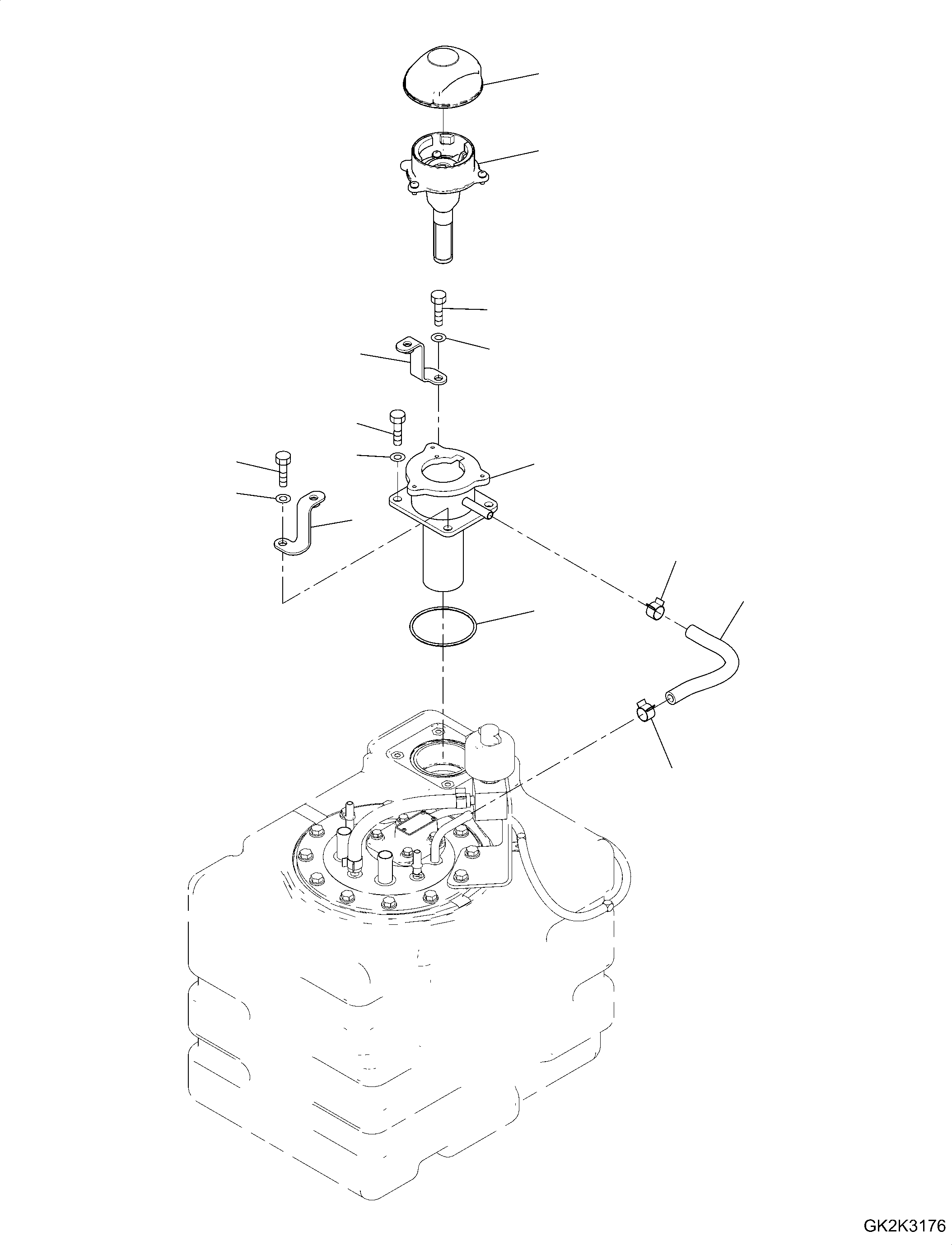 GK2K3176