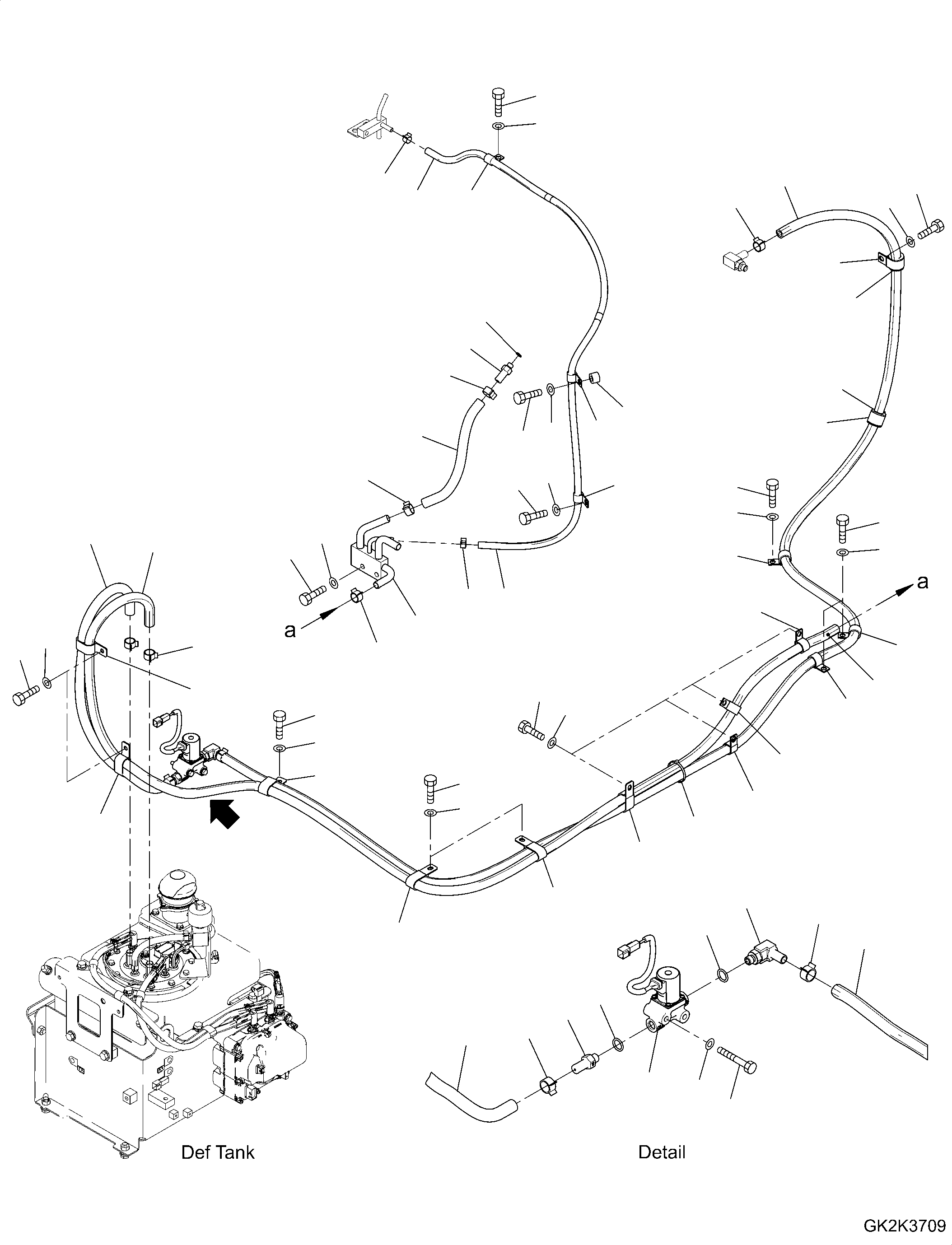 a

a

Def Tank

Detail

GK2K3709